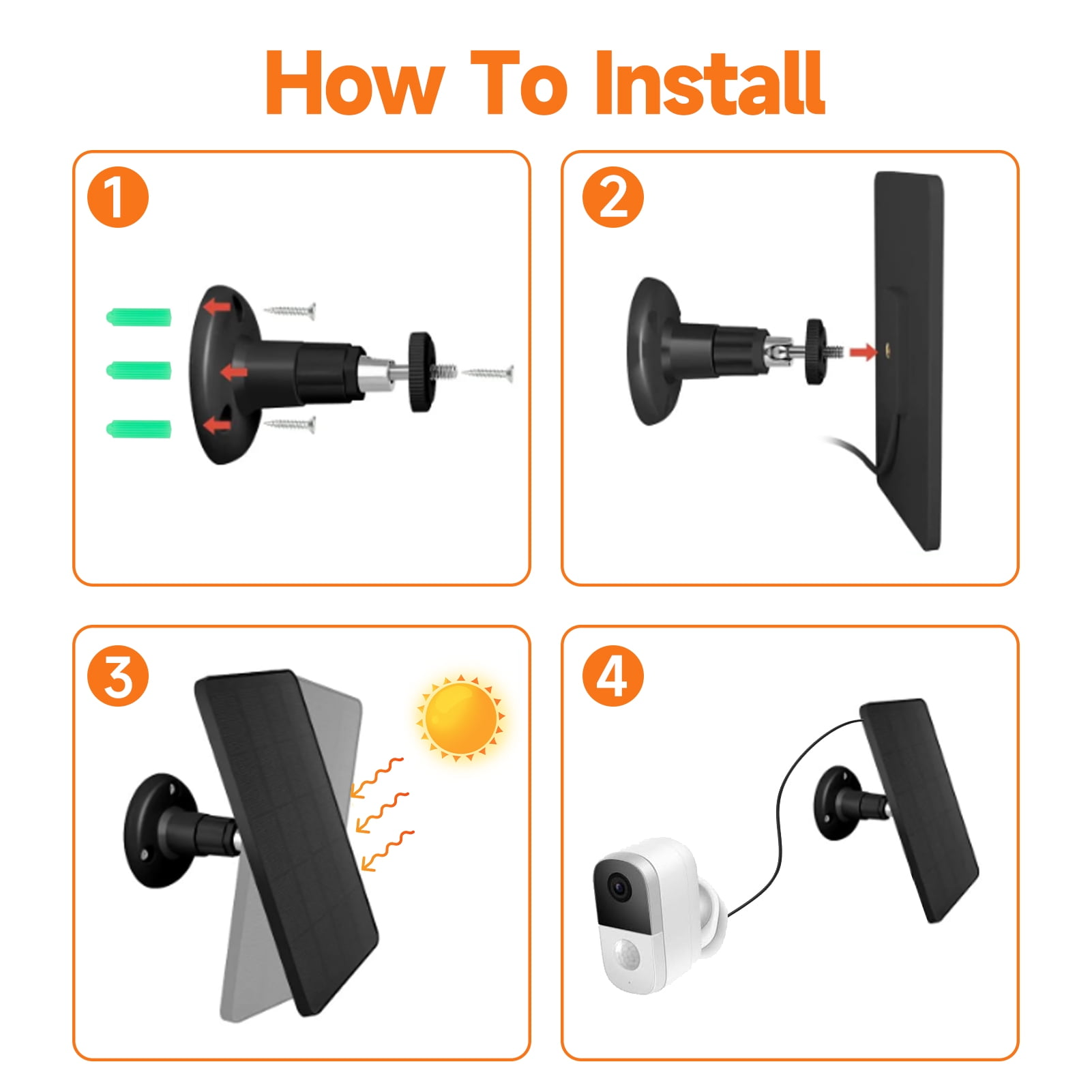 How To Install

1

2

3

4