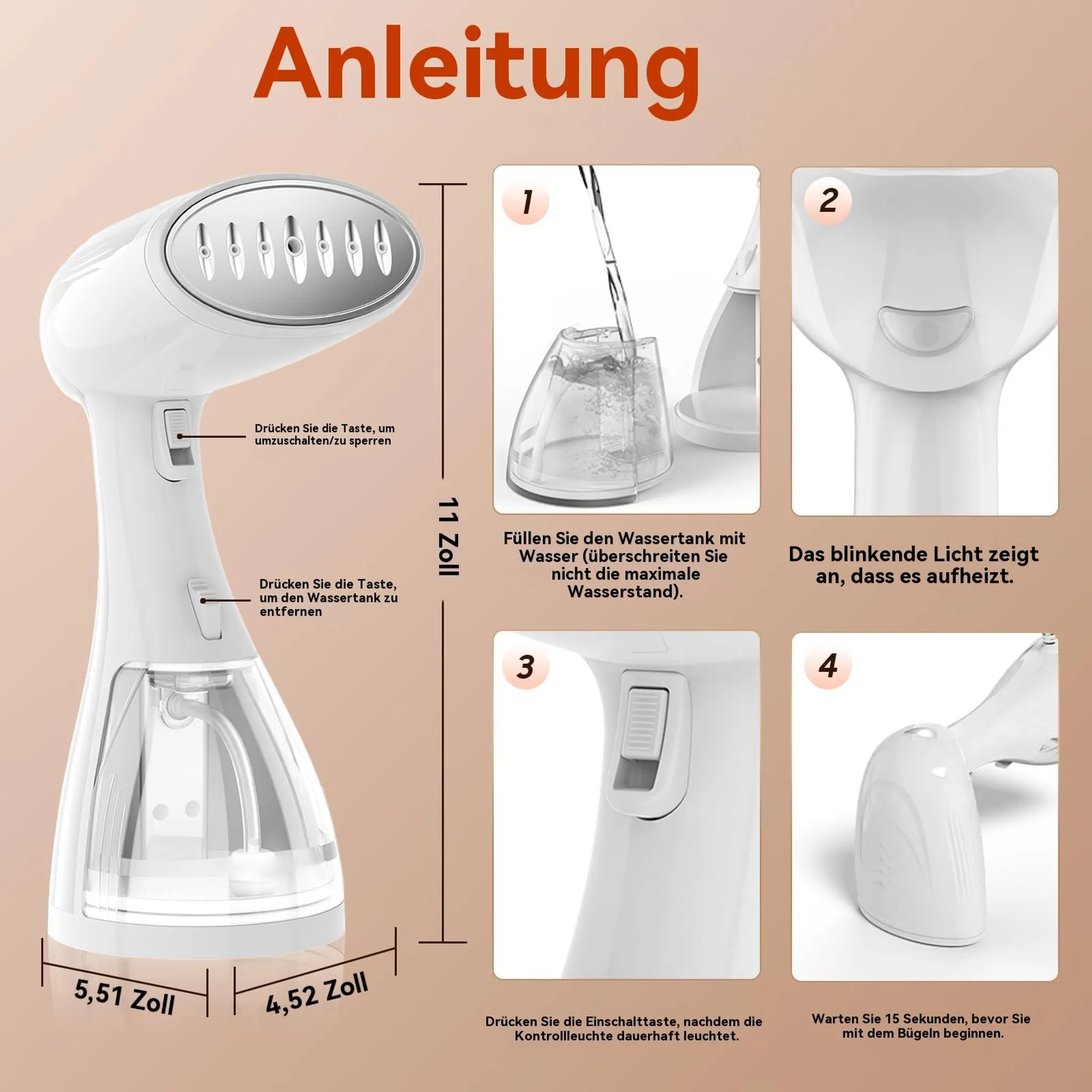 Anleitung

Drücken Sie die Taste, um umzuschalten/zu sperren

Drücken Sie die Taste, um den Wassertank zu entfernen

11 Zoll

5,51 Zoll

4,52 Zoll

1

Füllen Sie den Wassertank mit Wasser (überschreiten Sie nicht die maximale Wasserstand).

2

Das blinkende Licht zeigt an, dass es aufheizt.

3

Drücken Sie die Einschalttaste, nachdem die Kontrollleuchte dauerhaft leuchtet.

4

Warten Sie 15 Sekunden, bevor Sie mit dem Bügeln beginnen.