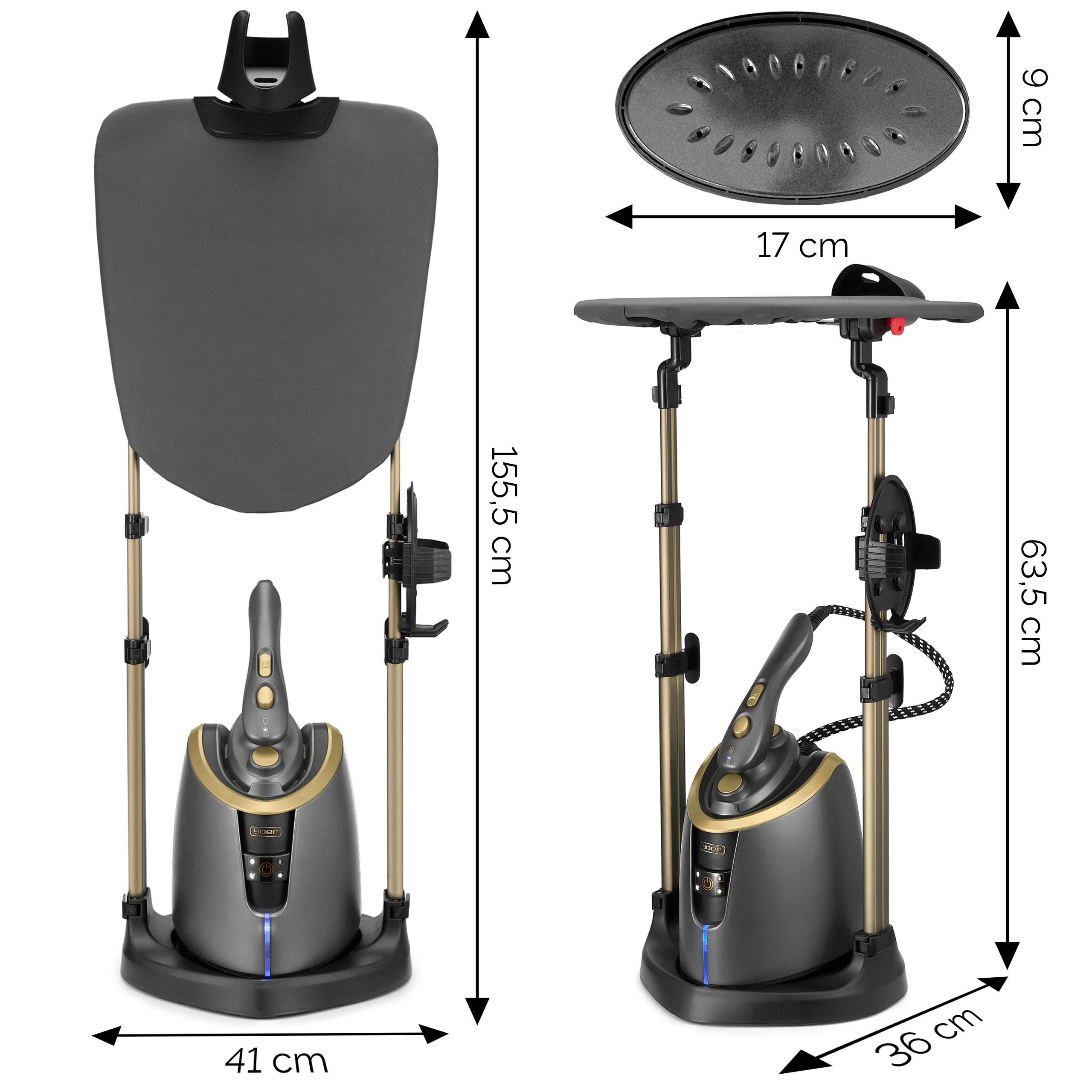 155,5 cm

yoer

41 cm

9 cm

17 cm

63,5 cm

yoer

36 cm