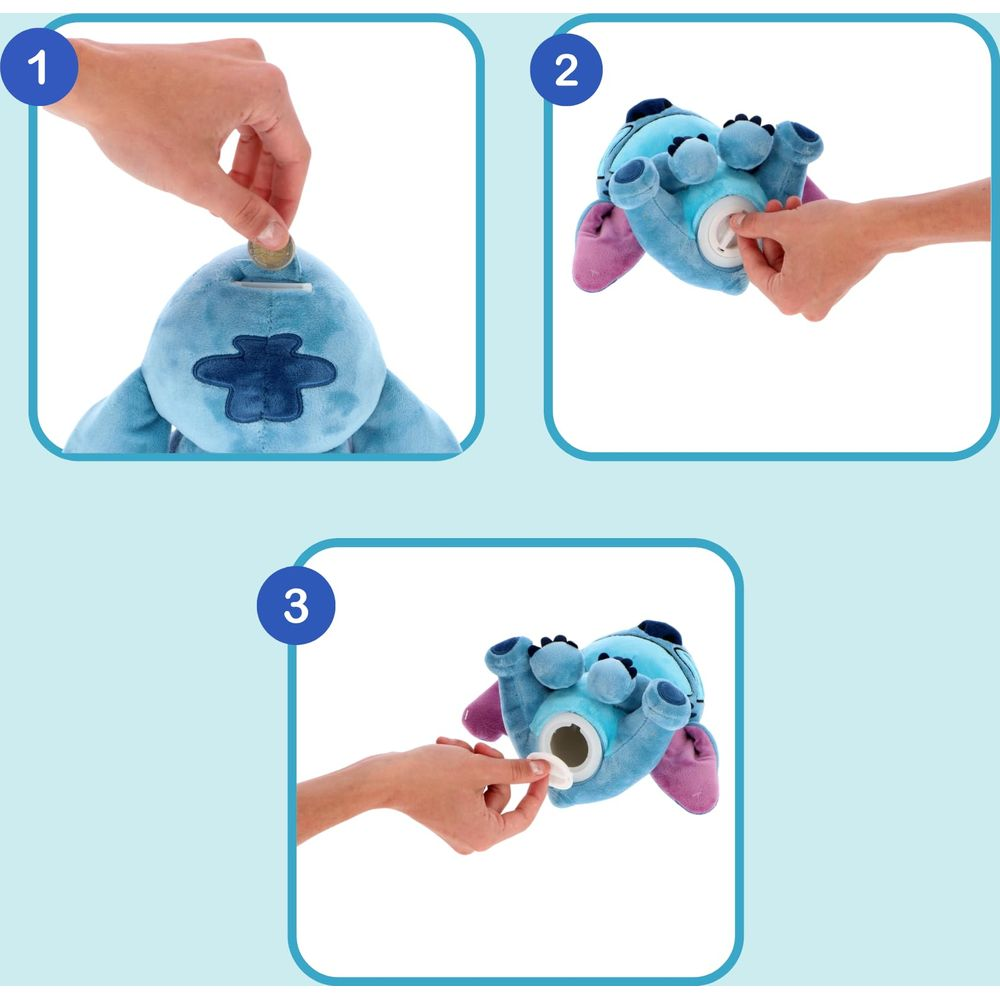 1

2

3