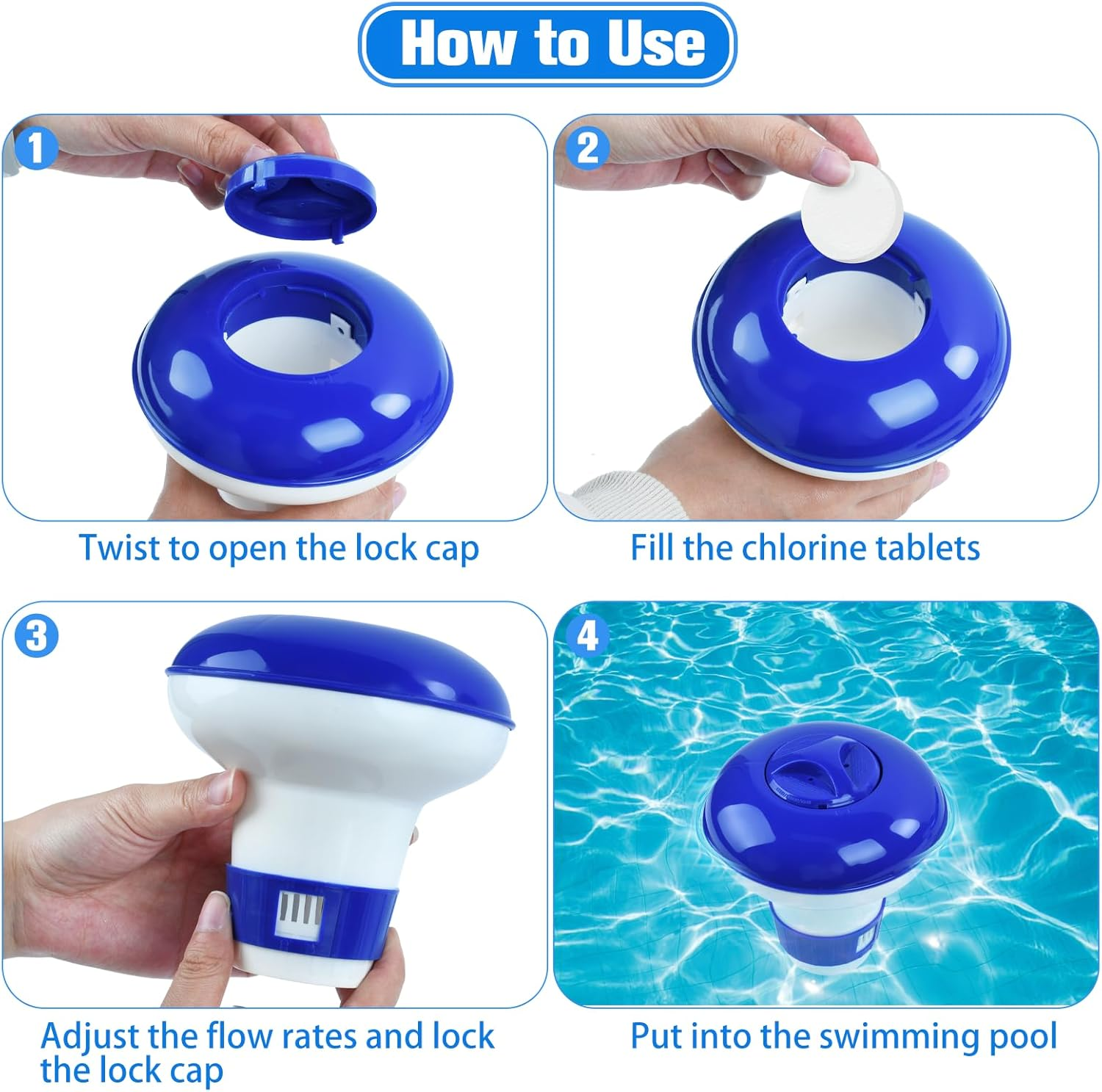 How to Use

1

Twist to open the lock cap

2

Fill the chlorine tablets

3

Adjust the flow rates and lock the lock cap

4

Put into the swimming pool