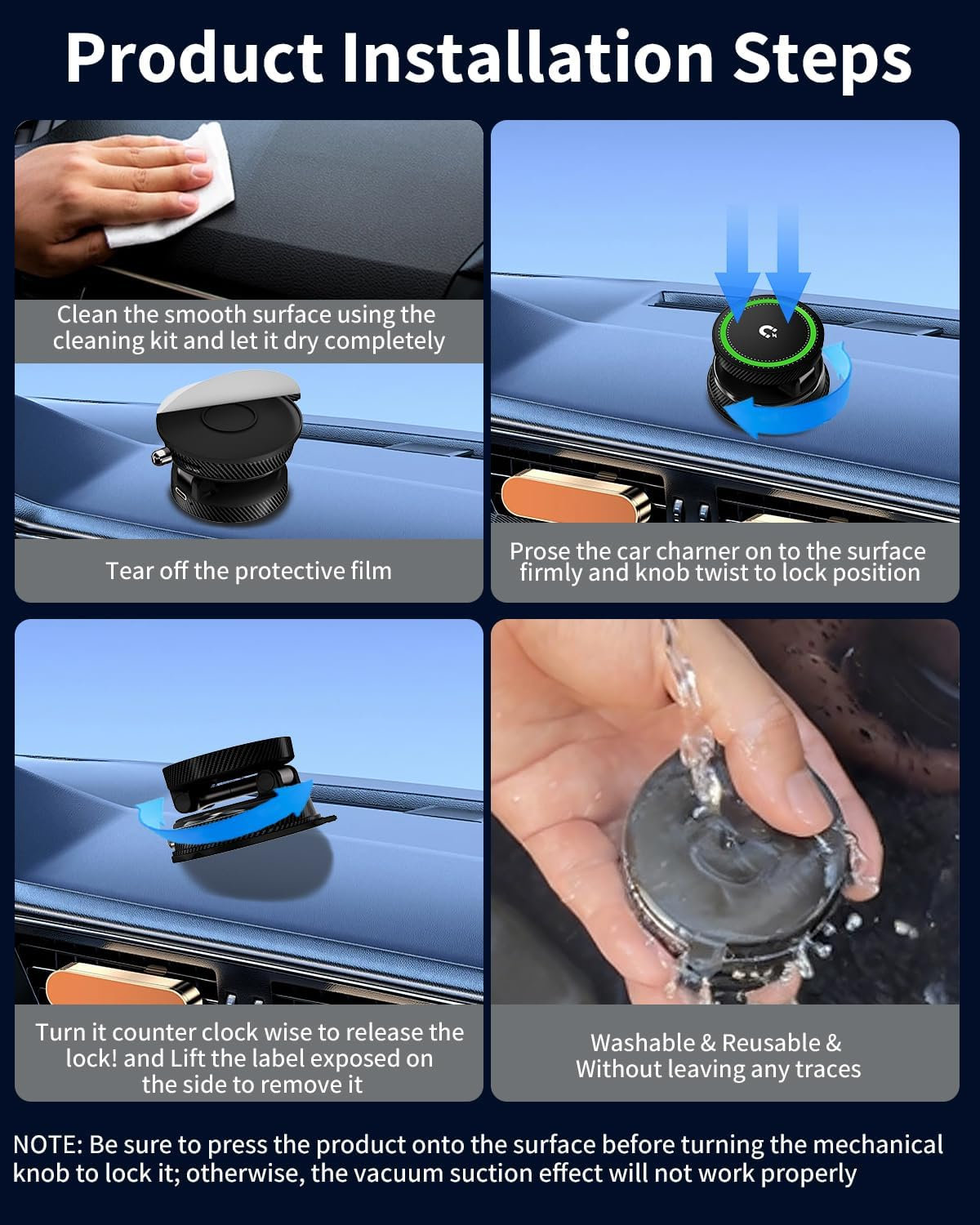 Product Installation Steps

Clean the smooth surface using the cleaning kit and let it dry completely

Tear off the protective film

Prose the car charner on to the surface firmly and knob twist to lock position

Turn it counter clock wise to release the lock! and Lift the label exposed on the side to remove it

Washable & Reusable & Without leaving any traces

NOTE: Be sure to press the product onto the surface before turning the mechanical knob to lock it; otherwise, the vacuum suction effect will not work properly