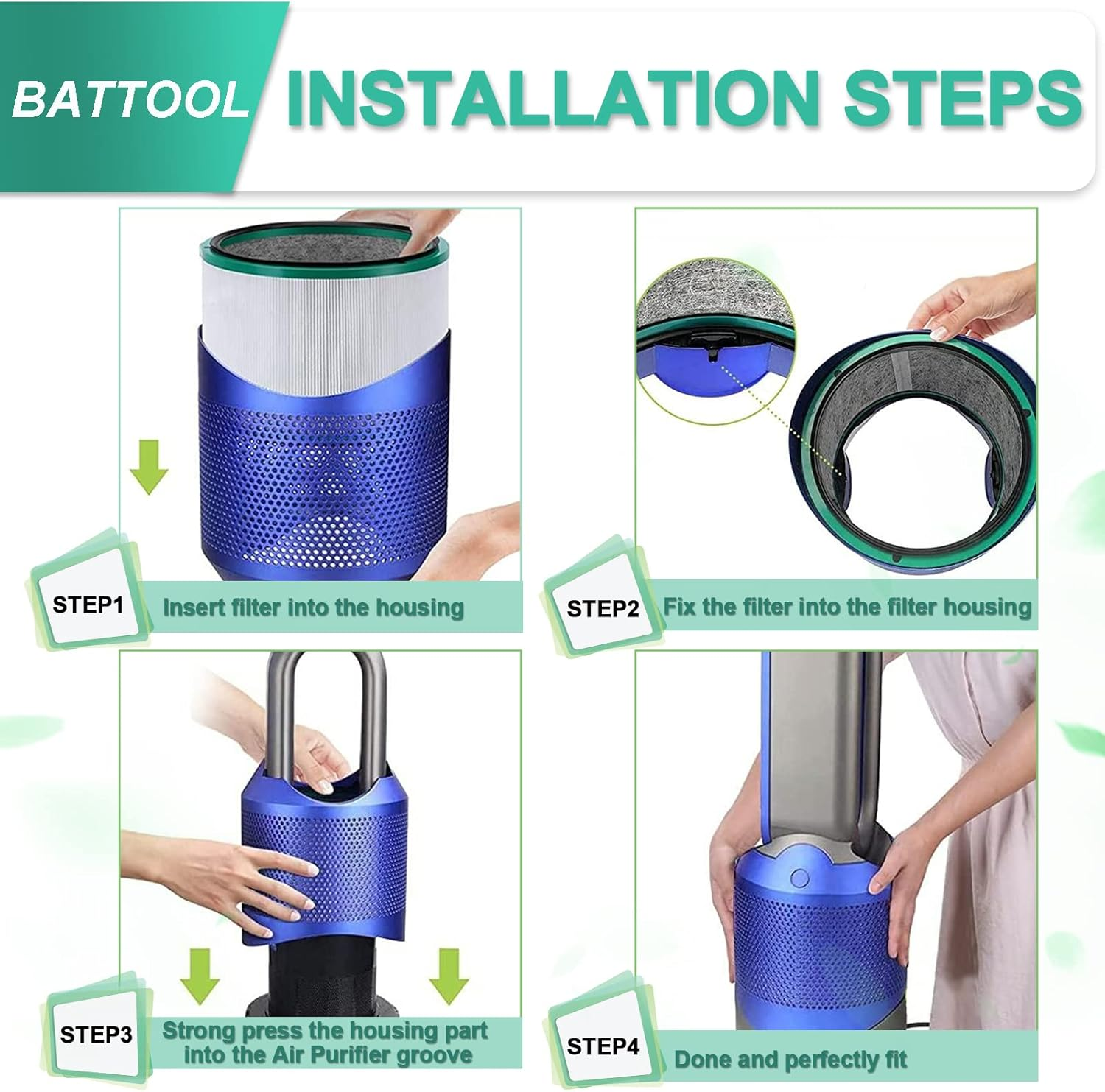 BATTOOL INSTALLATION STEPS

STEP1 Insert filter into the housing

STEP2 Fix the filter into the filter housing

STEP3 Strong press the housing part into the Air Purifier groove

STEP4 Done and perfectly fit