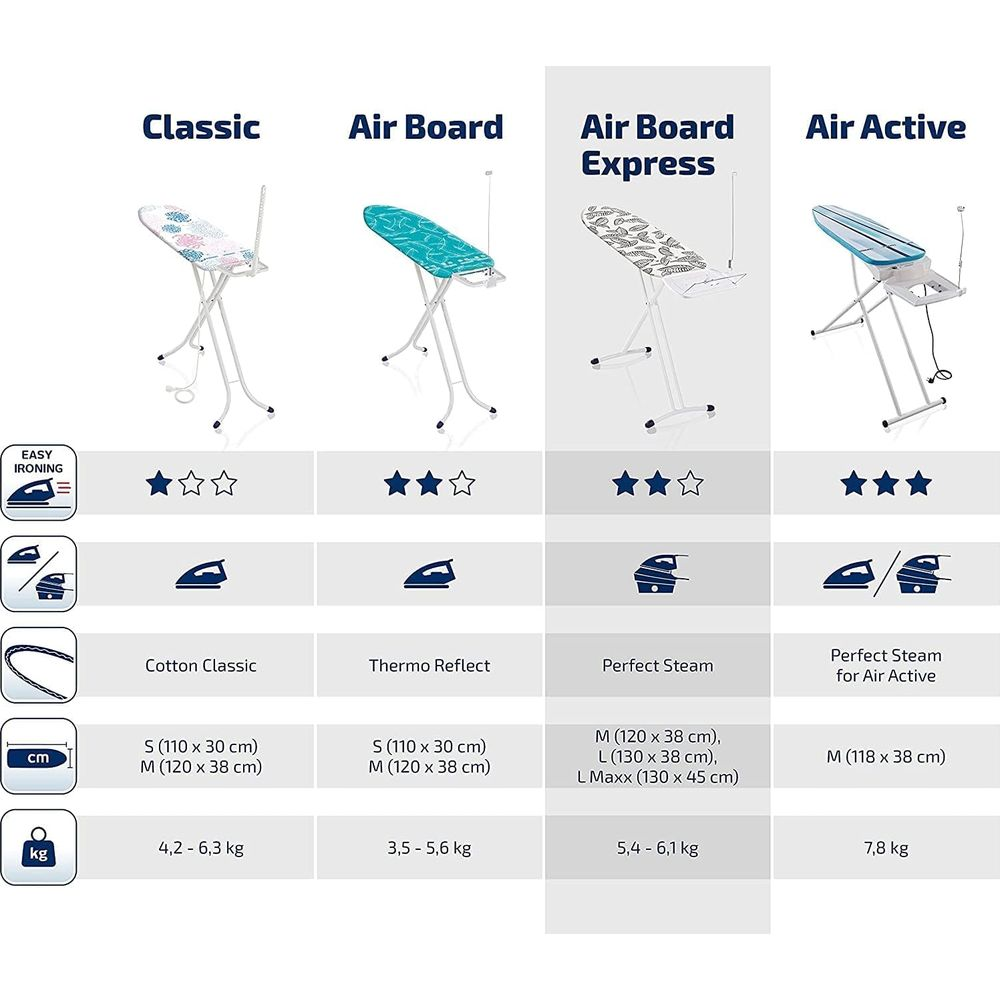 | | Classic | Air Board | Air Board Express | Air Active |
|---|---|---|---|---|
| EASY IRONING | ★☆☆ | ★★☆ | ★★☆ | ★★★ |
| | | | | |
| | Cotton Classic | Thermo Reflect | Perfect Steam | Perfect Steam for Air Active |
| cm | S (110 x 30 cm) M (120 x 38 cm) | S (110 x 30 cm) M (120 x 38 cm) | M (120 x 38 cm), L (130 x 38 cm), L Maxx (130 x 45 cm) | M (118 x 38 cm) |
| kg | 4,2 - 6,3 kg | 3,5 - 5,6 kg | 5,4 - 6,1 kg | 7,8 kg |