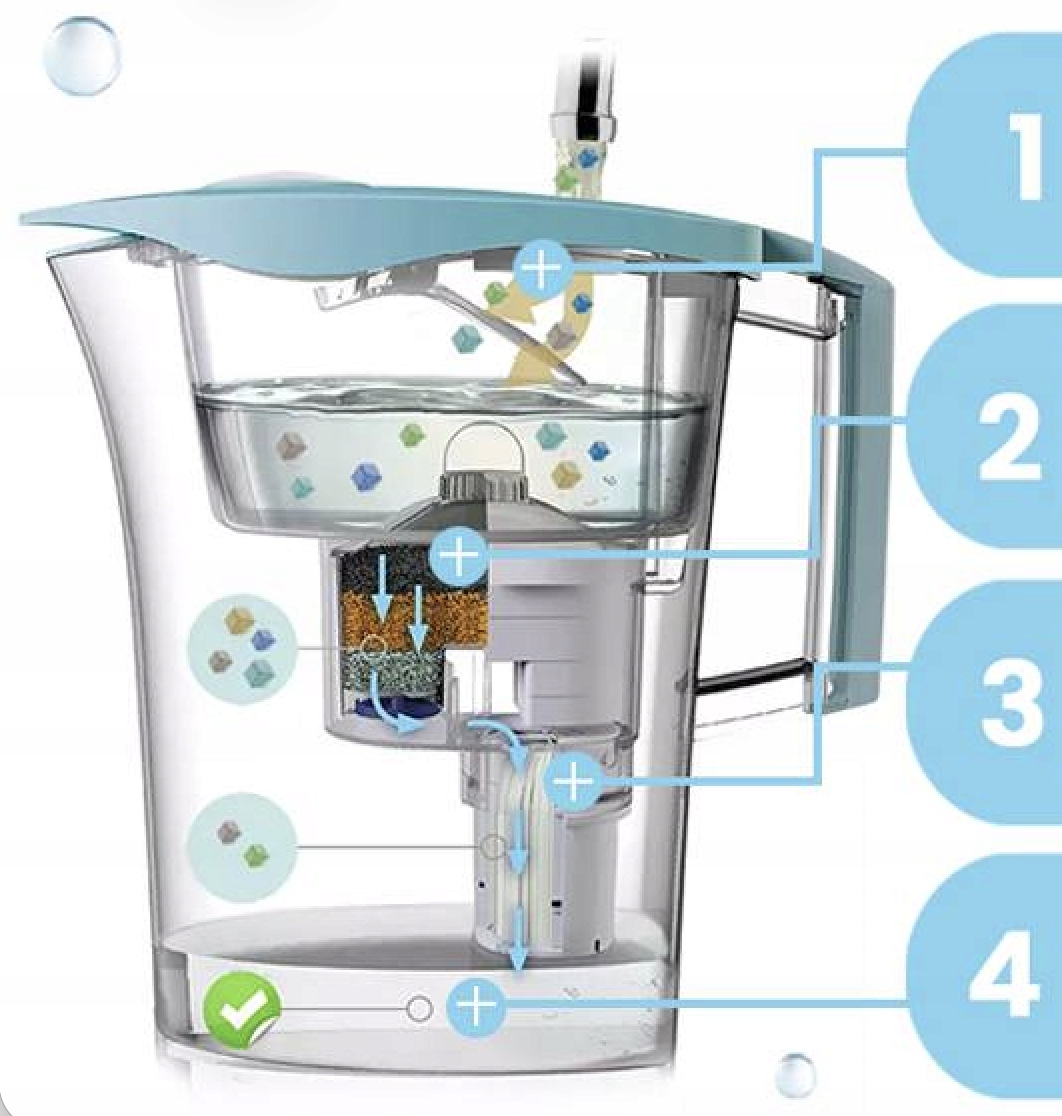 1

2

3

4