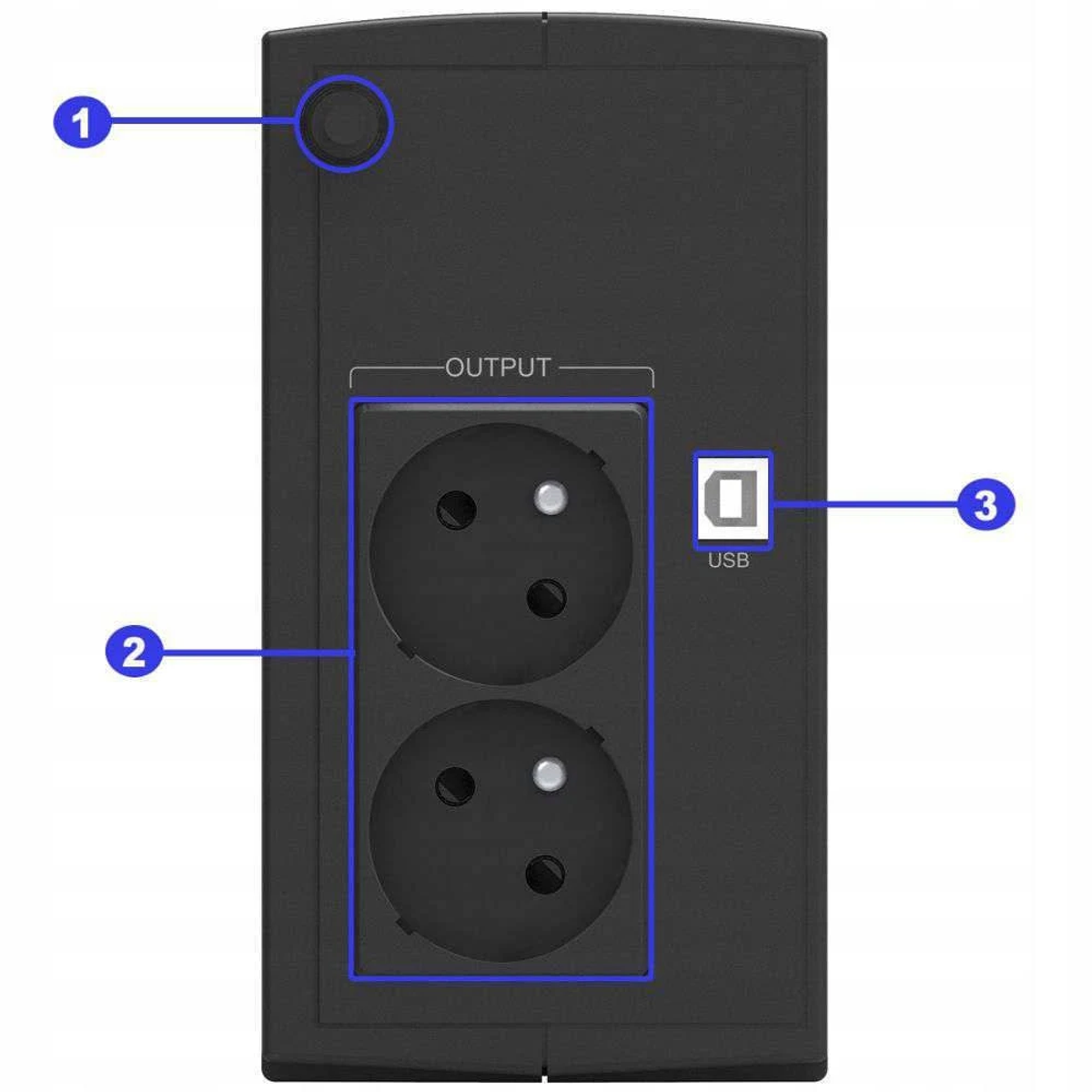 1

OUTPUT

3

USB

2