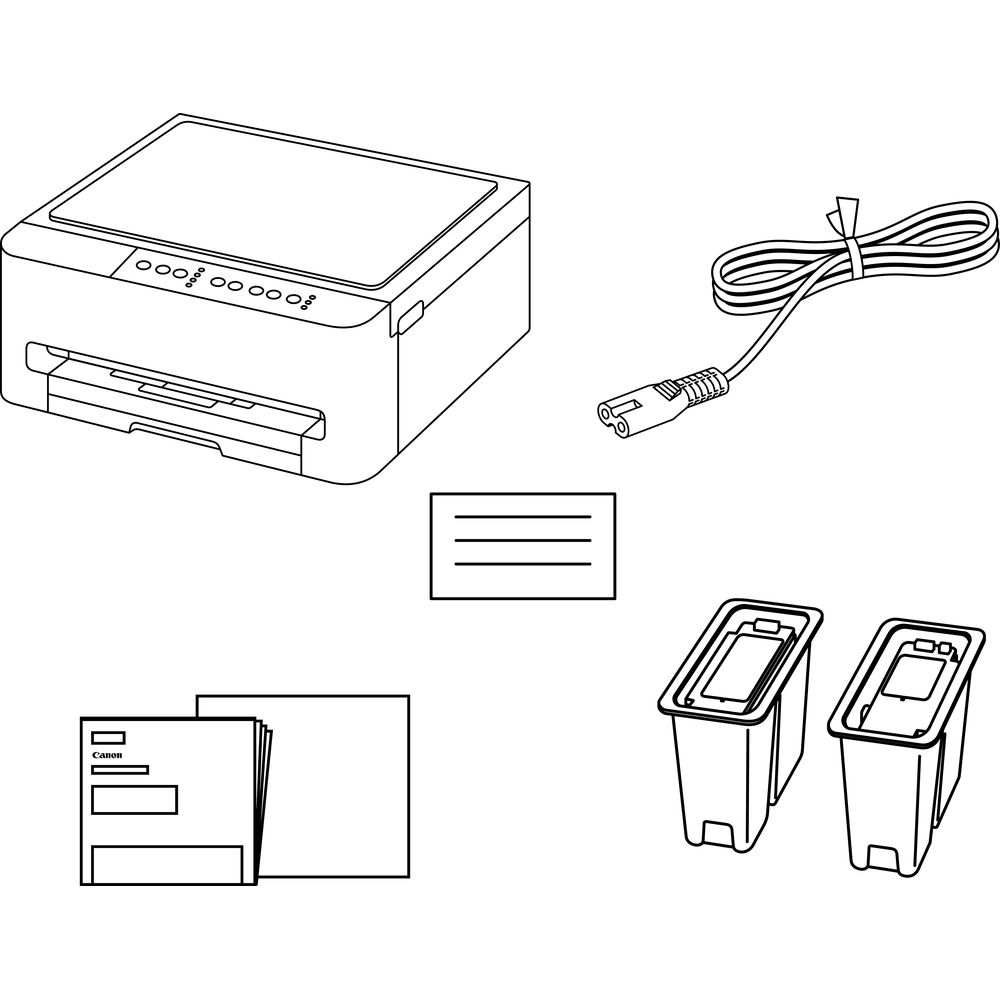 Canon