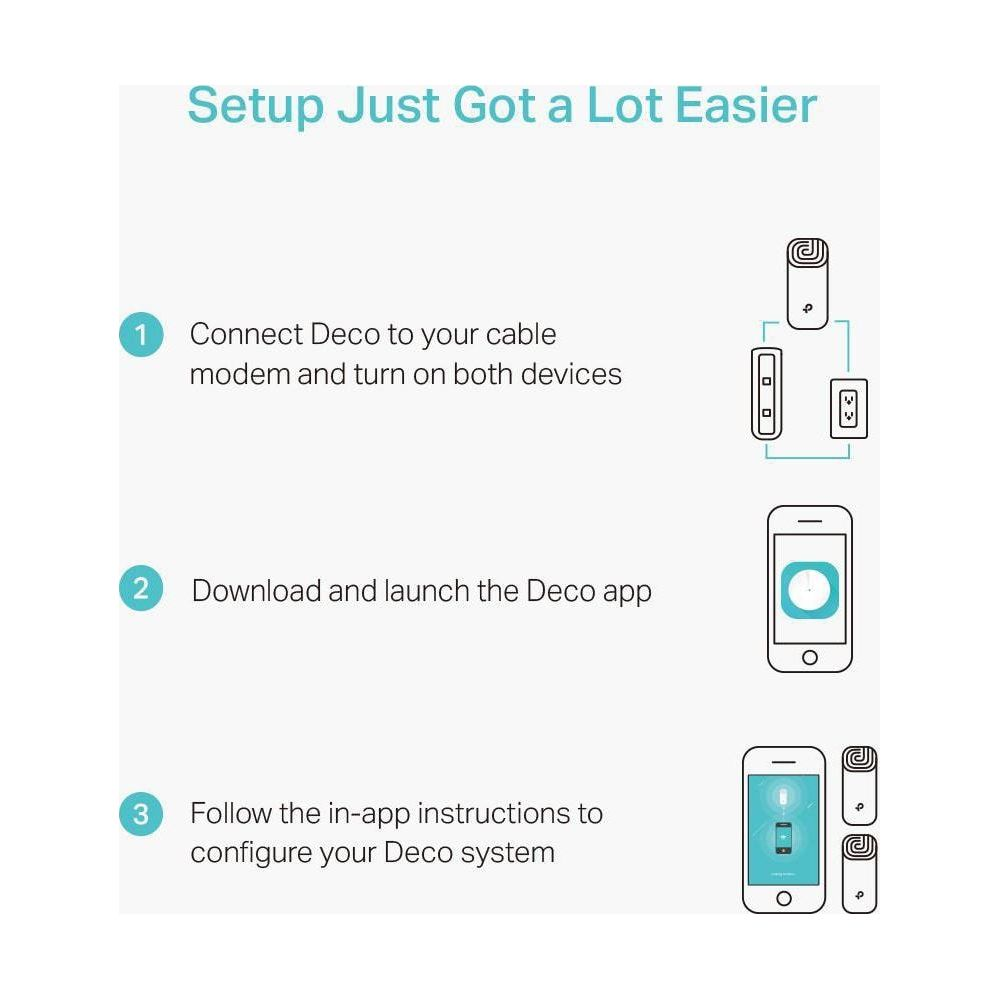 Setup Just Got a Lot Easier

1 Connect Deco to your cable modem and turn on both devices

2 Download and launch the Deco app

3 Follow the in-app instructions to configure your Deco system