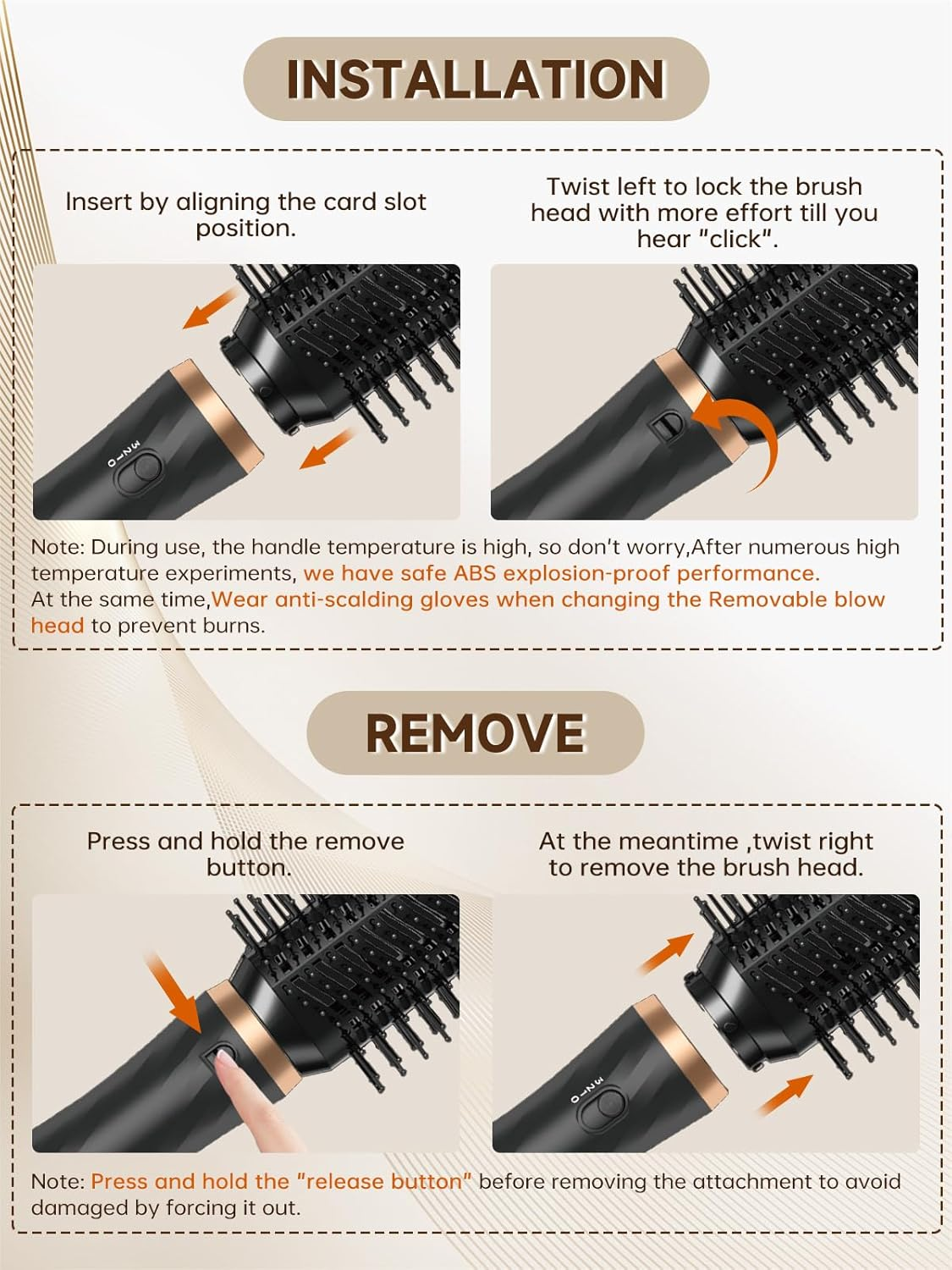 INSTALLATION

Insert by aligning the card slot position.

Twist left to lock the brush head with more effort till you hear "click".

Note: During use, the handle temperature is high, so don't worry,After numerous high temperature experiments, we have safe ABS explosion-proof performance. At the same time,Wear anti-scalding gloves when changing the Removable blow head to prevent burns.

REMOVE

Press and hold the remove button.

At the meantime ,twist right to remove the brush head.

Note: Press and hold the "release button" before removing the attachment to avoid damaged by forcing it out.