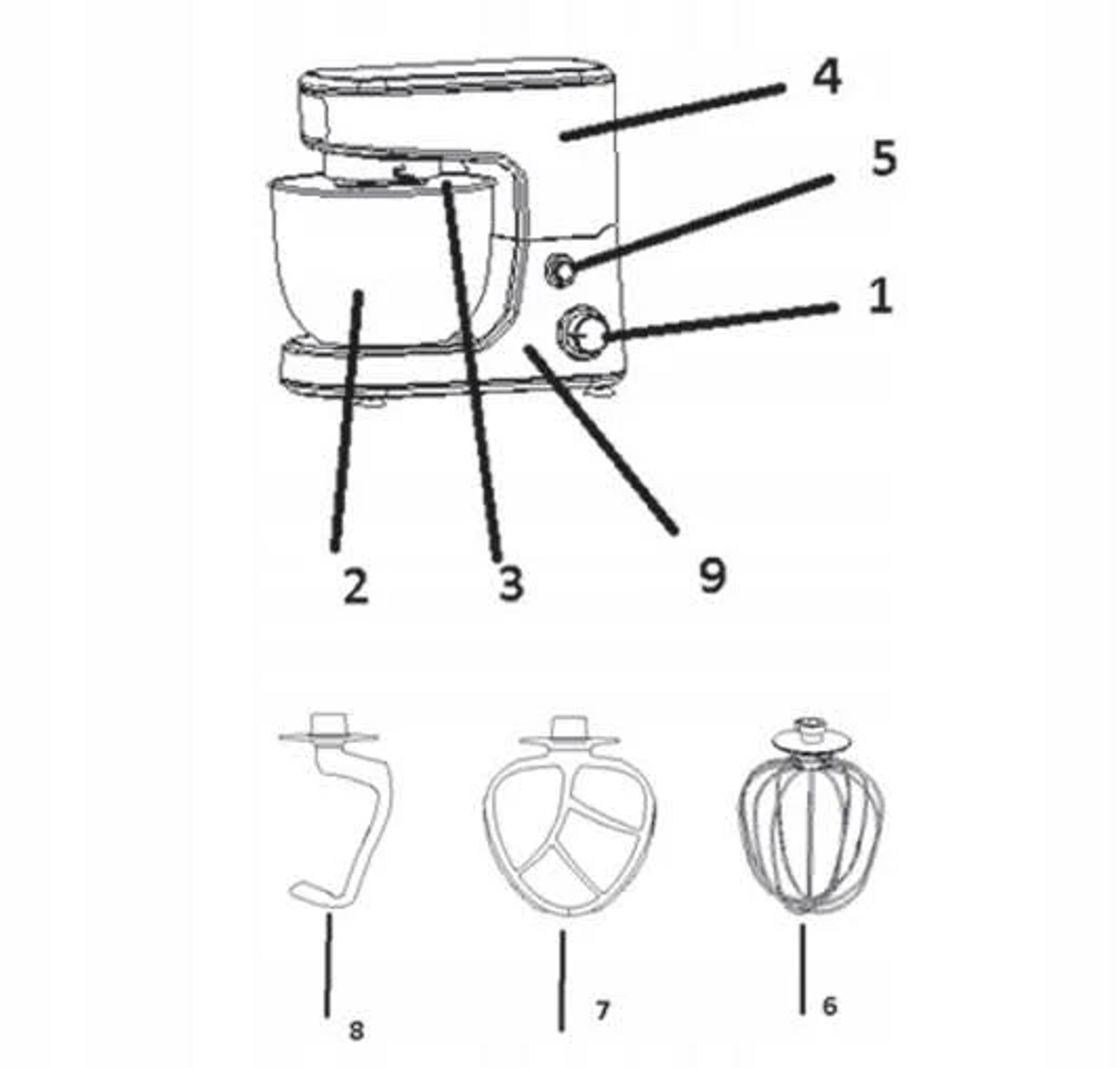 4
5
1
2
3
9
8
7
6