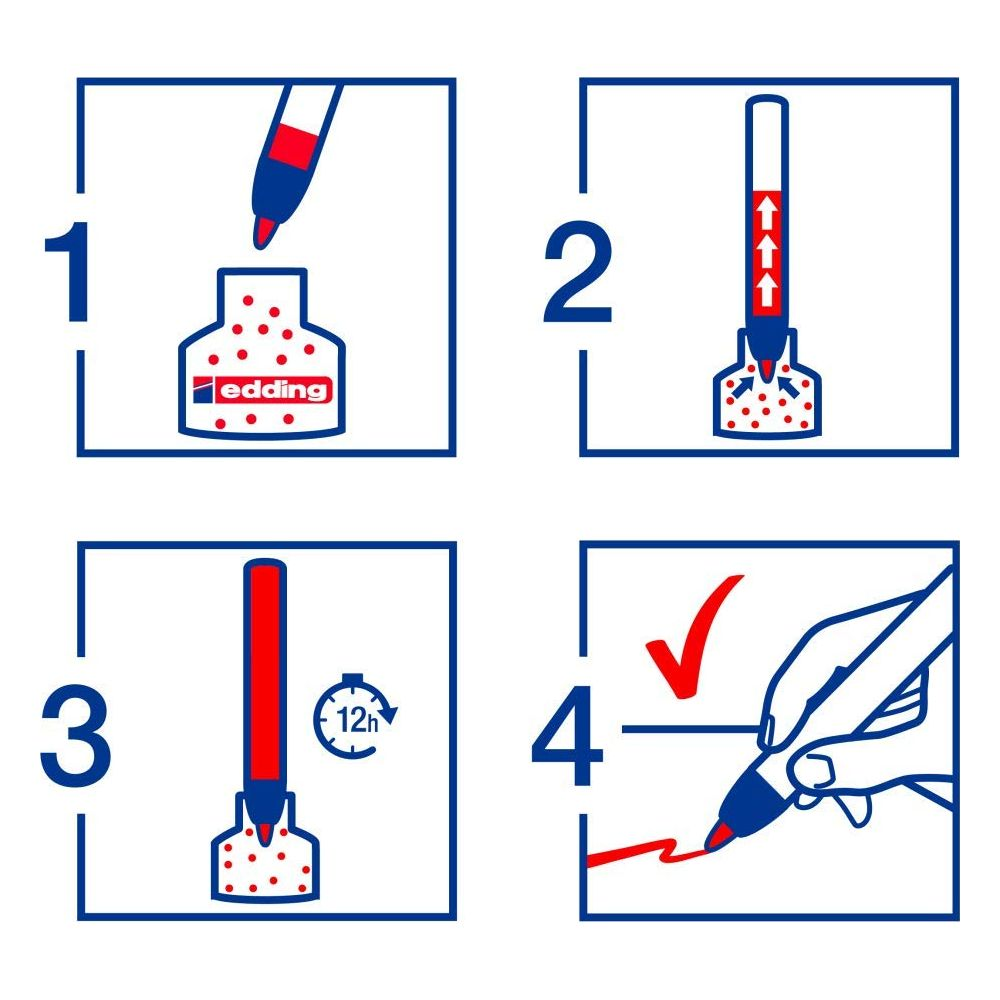 1
edding

2

3
12h

4