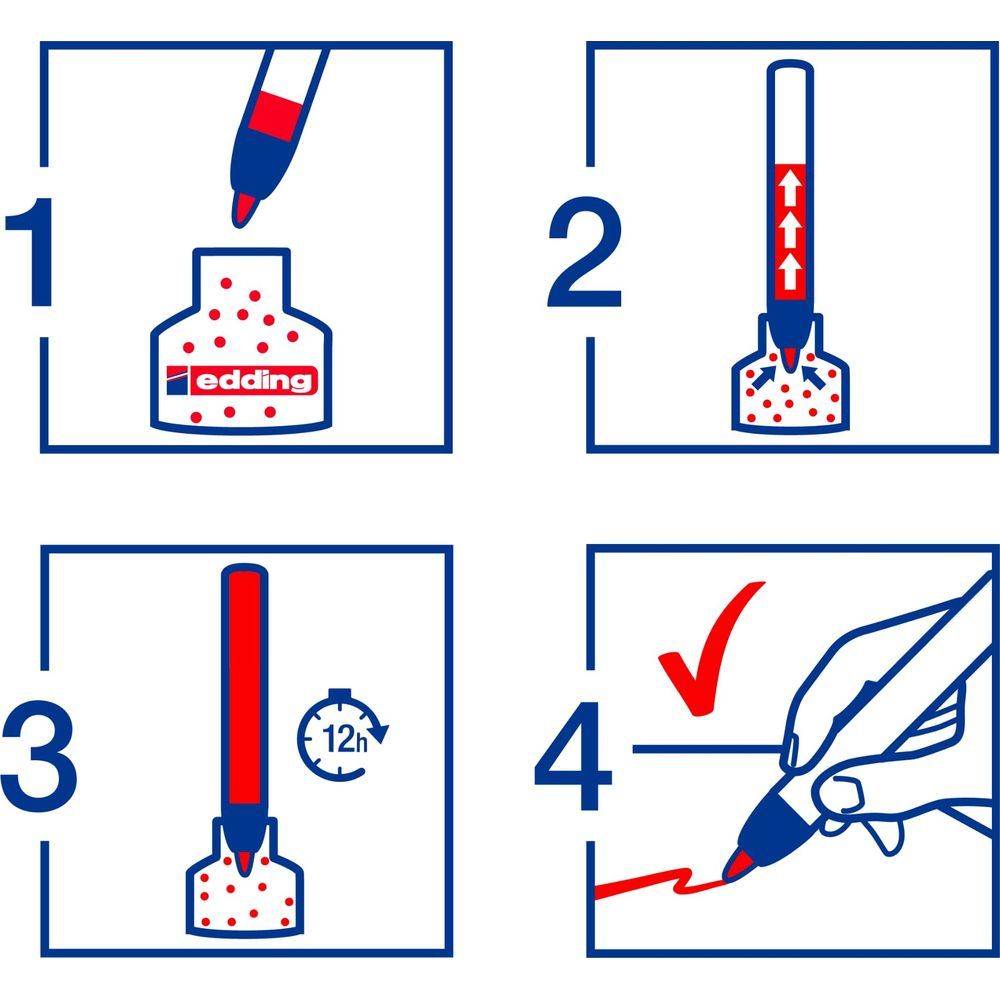 1
edding
2
3
12h
4