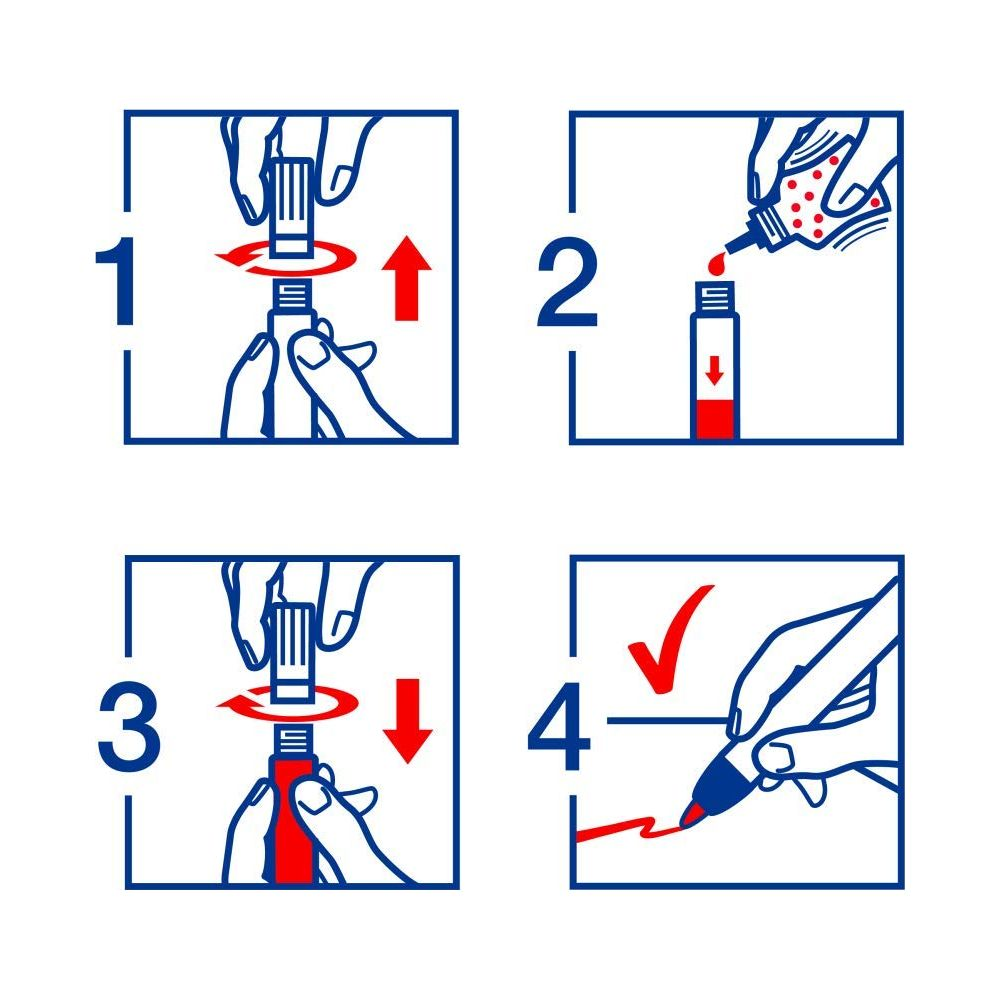 1

2

3

4