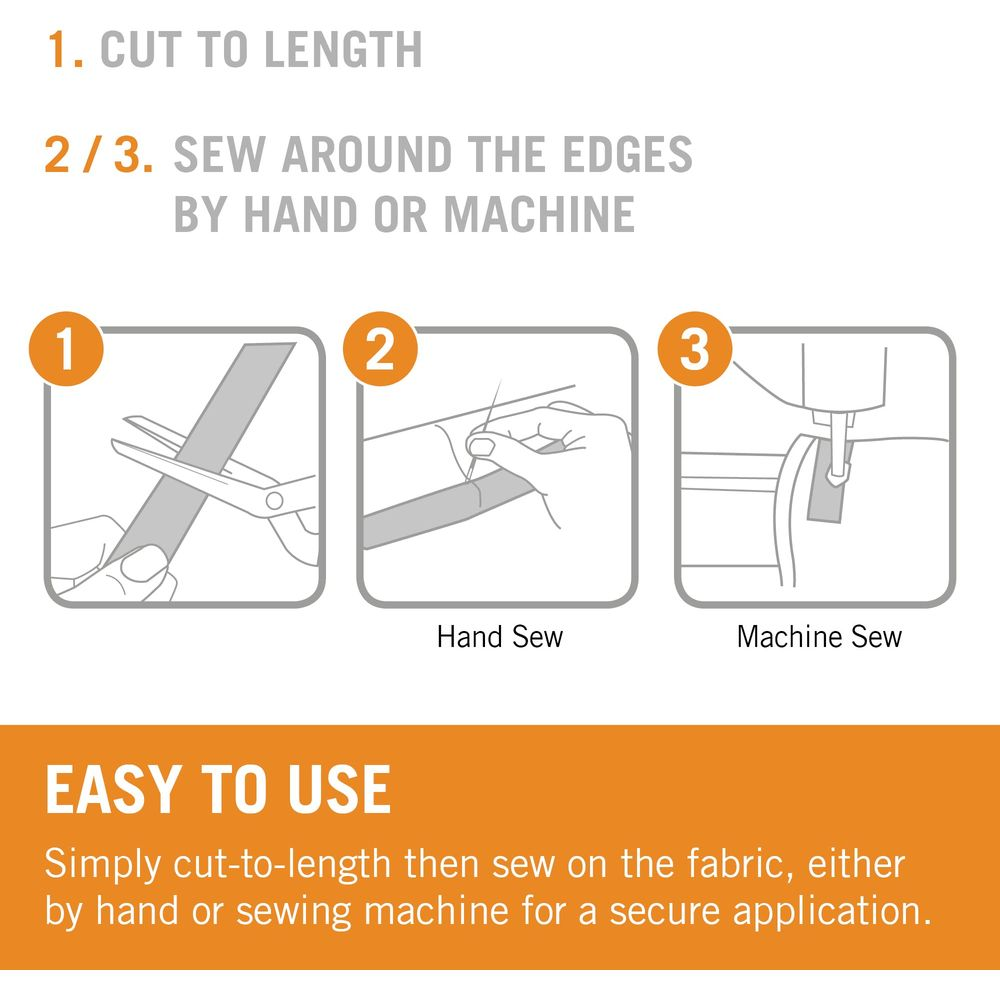 1. CUT TO LENGTH

2 / 3. SEW AROUND THE EDGES BY HAND OR MACHINE

1

2

3

Hand Sew

Machine Sew

EASY TO USE

Simply cut-to-length then sew on the fabric, either by hand or sewing machine for a secure application.