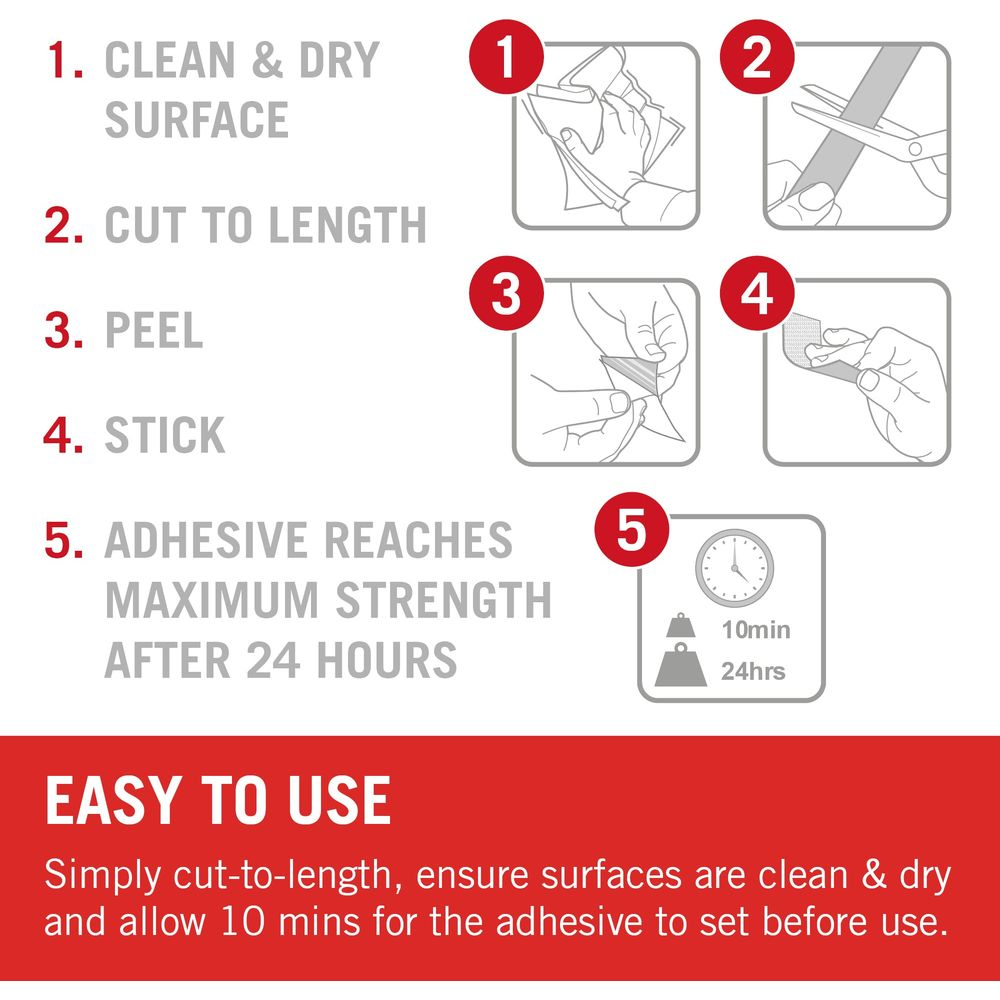 1. CLEAN & DRY SURFACE

2. CUT TO LENGTH

3. PEEL

4. STICK

5. ADHESIVE REACHES MAXIMUM STRENGTH AFTER 24 HOURS

1

2

3

4

5

10min

24hrs

EASY TO USE

Simply cut-to-length, ensure surfaces are clean & dry and allow 10 mins for the adhesive to set before use.