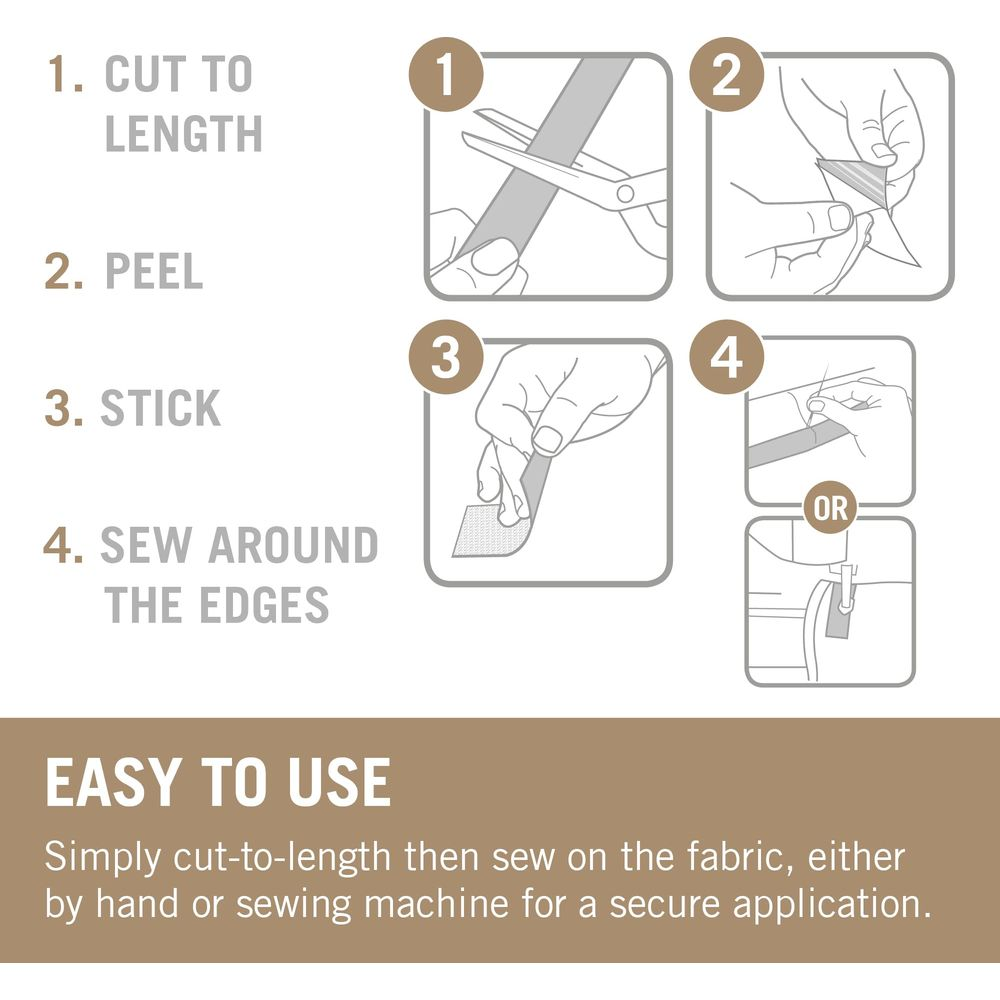 1. CUT TO LENGTH

2. PEEL

3. STICK

4. SEW AROUND THE EDGES

1

2

3

4

OR

EASY TO USE

Simply cut-to-length then sew on the fabric, either by hand or sewing machine for a secure application.