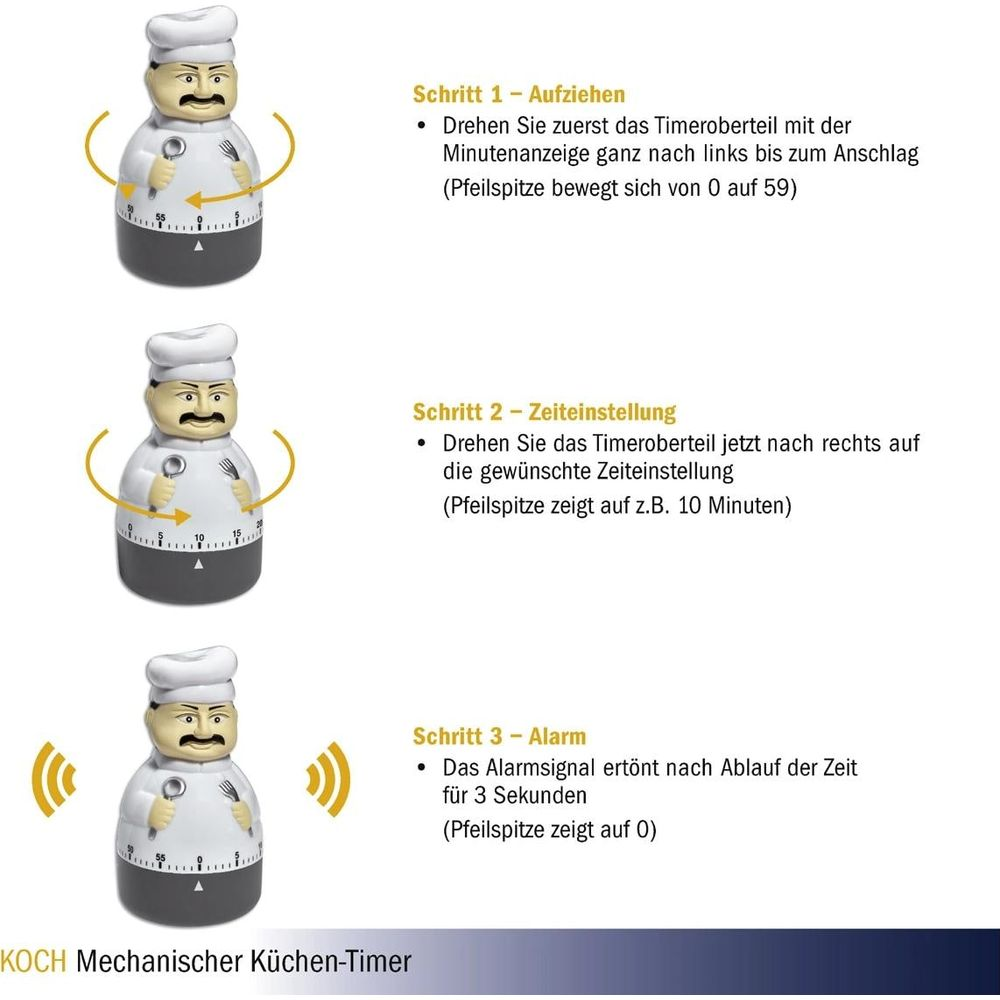 50 55 0 5

Schritt 1 – Aufziehen

• Drehen Sie zuerst das Timeroberteil mit der Minutenanzeige ganz nach links bis zum Anschlag

(Pfeilspitze bewegt sich von 0 auf 59)

0 5 10 15 20

Schritt 2 – Zeiteinstellung

• Drehen Sie das Timeroberteil jetzt nach rechts auf die gewünschte Zeiteinstellung

(Pfeilspitze zeigt auf z.B. 10 Minuten)

55 0 5

Schritt 3 – Alarm

• Das Alarmsignal ertönt nach Ablauf der Zeit für 3 Sekunden

(Pfeilspitze zeigt auf 0)

KOCH Mechanischer Küchen-Timer