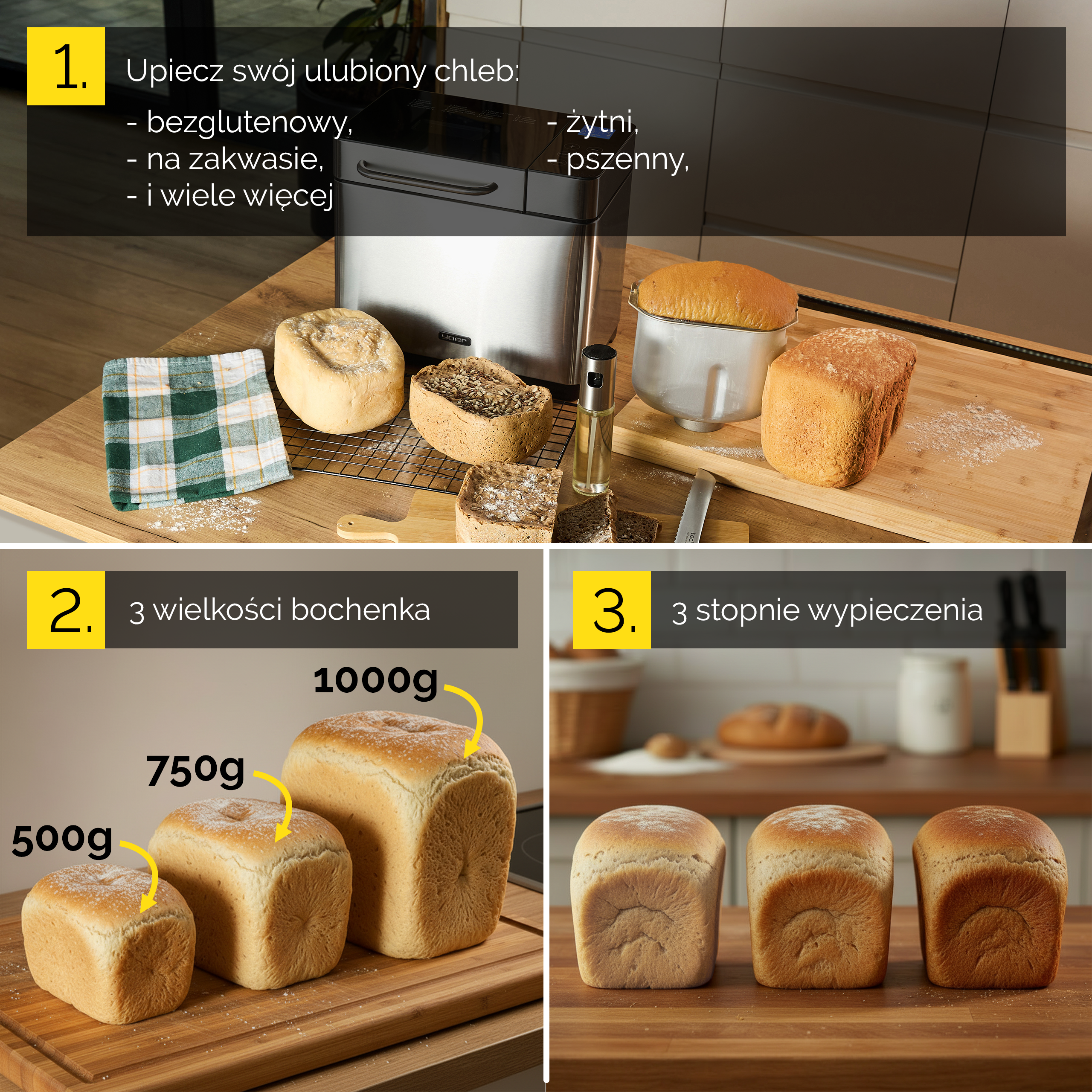 1.

Upiecz swój ulubiony chleb:

- bezglutenowy,
- na zakwasie,
- i wiele więcej

- żytni,
- pszenny,

yoer

2.

3 wielkości bochenka

1000g

750g

500g

3.

3 stopnie wypieczenia