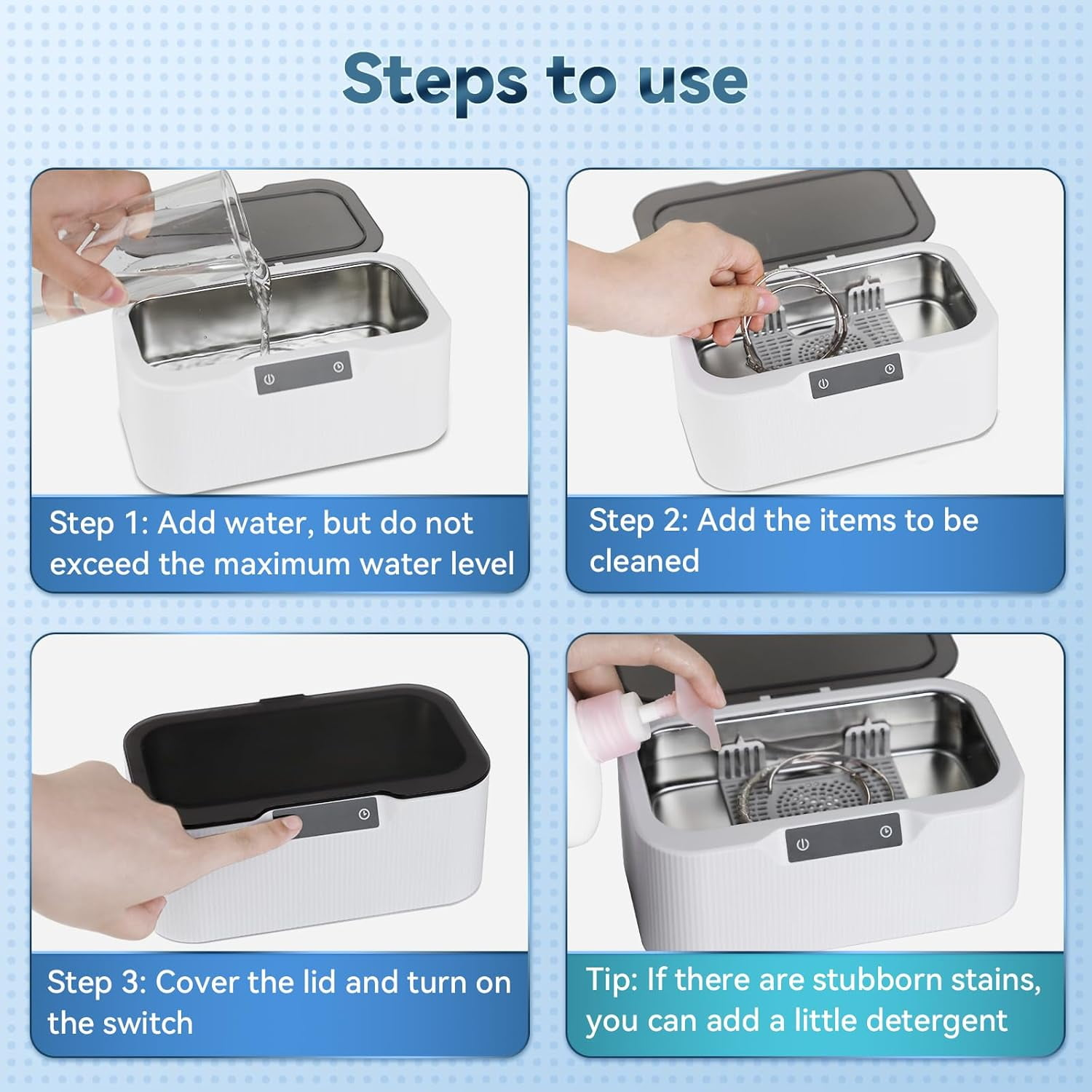 Steps to use

Step 1: Add water, but do not exceed the maximum water level

Step 2: Add the items to be cleaned

Step 3: Cover the lid and turn on the switch

Tip: If there are stubborn stains, you can add a little detergent