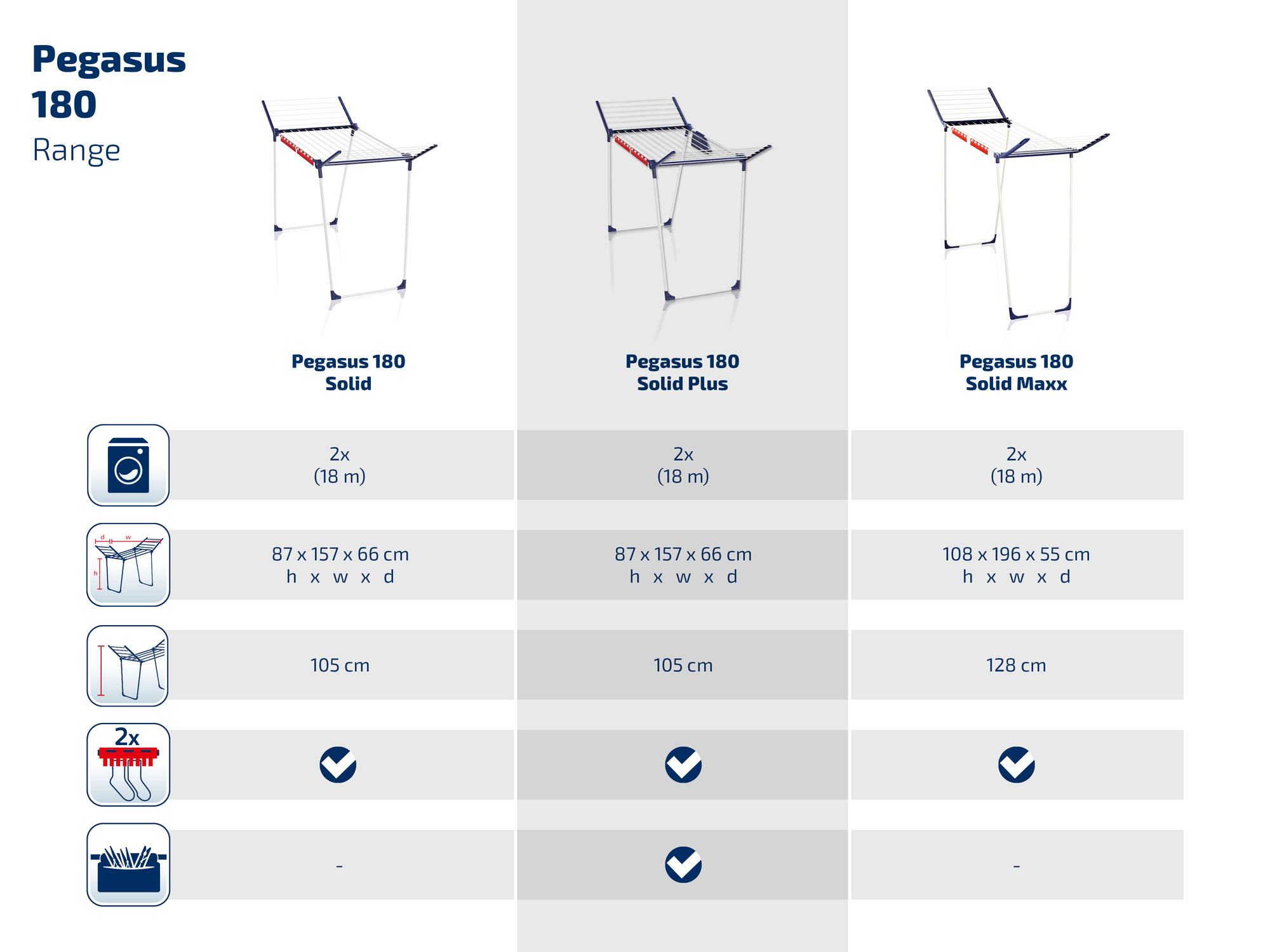 Pegasus 180 Range

| | Pegasus 180 Solid | Pegasus 180 Solid Plus | Pegasus 180 Solid Maxx |
|---|---|---|---|
| | 2x (18 m) | 2x (18 m) | 2x (18 m) |
| d w h | 87 x 157 x 66 cm h x w x d | 87 x 157 x 66 cm h x w x d | 108 x 196 x 55 cm h x w x d |
| | 105 cm | 105 cm | 128 cm |
| 2x | ✓ | ✓ | ✓ |
| | - | ✓ | - |