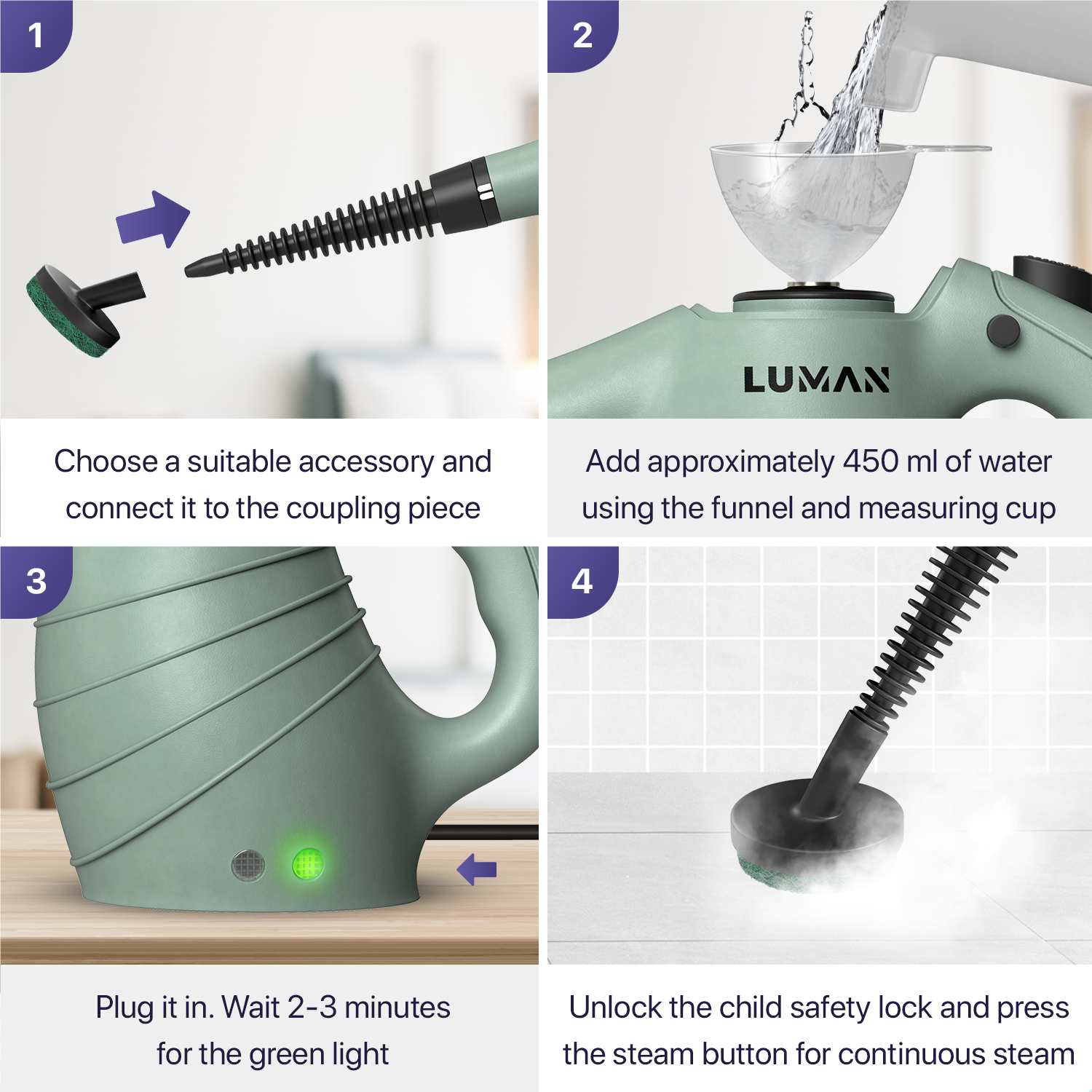 1

Choose a suitable accessory and connect it to the coupling piece

2

LUMAN

Add approximately 450 ml of water using the funnel and measuring cup

3

Plug it in. Wait 2-3 minutes for the green light

4

Unlock the child safety lock and press the steam button for continuous steam