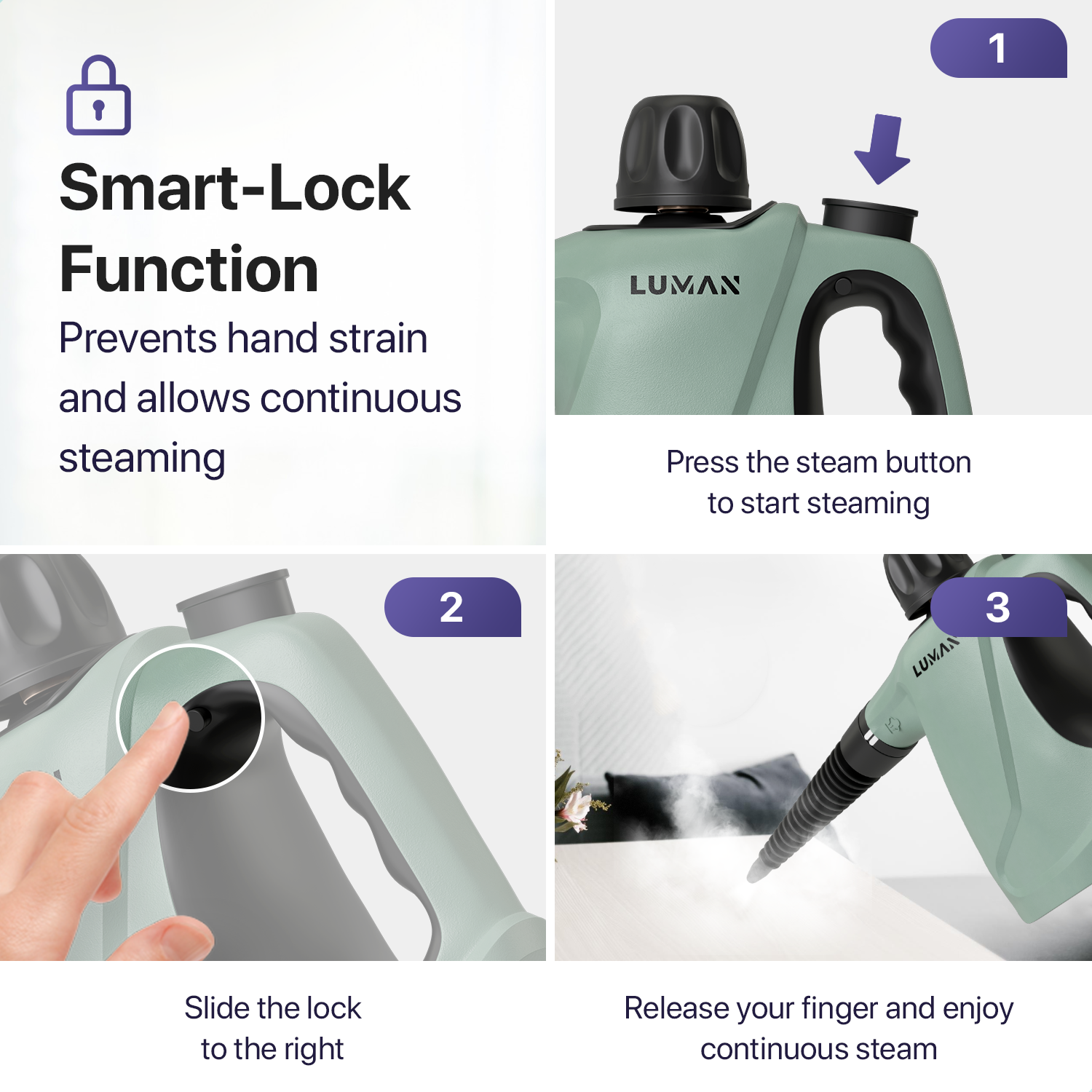 Smart-Lock Function

Prevents hand strain and allows continuous steaming

1

LUMAN

Press the steam button to start steaming

2

Slide the lock to the right

3

LUMAN

Release your finger and enjoy continuous steam