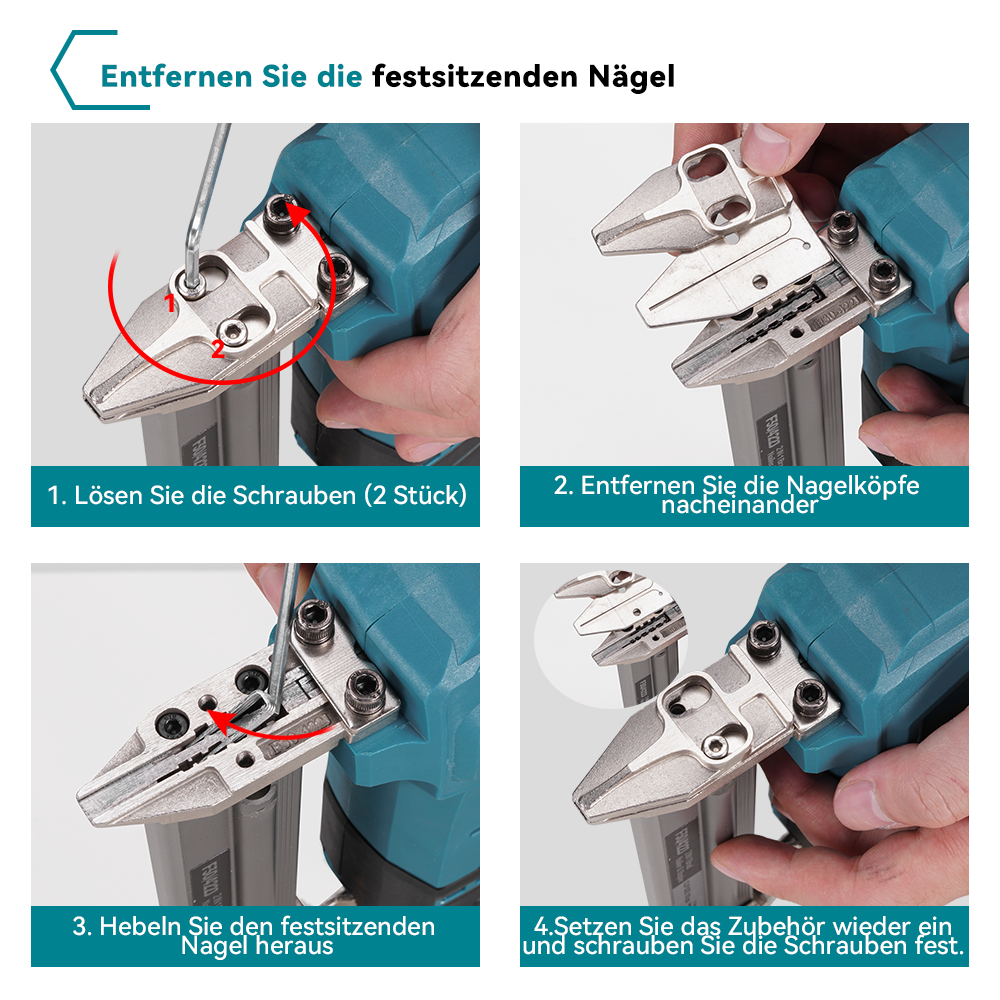 Entfernen Sie die festsitzenden Nägel

1
2

1. Lösen Sie die Schrauben (2 Stück)

2. Entfernen Sie die Nagelköpfe nacheinander

3. Hebeln Sie den festsitzenden Nagel heraus

4.Setzen Sie das Zubehör wieder ein und schrauben Sie die Schrauben fest.