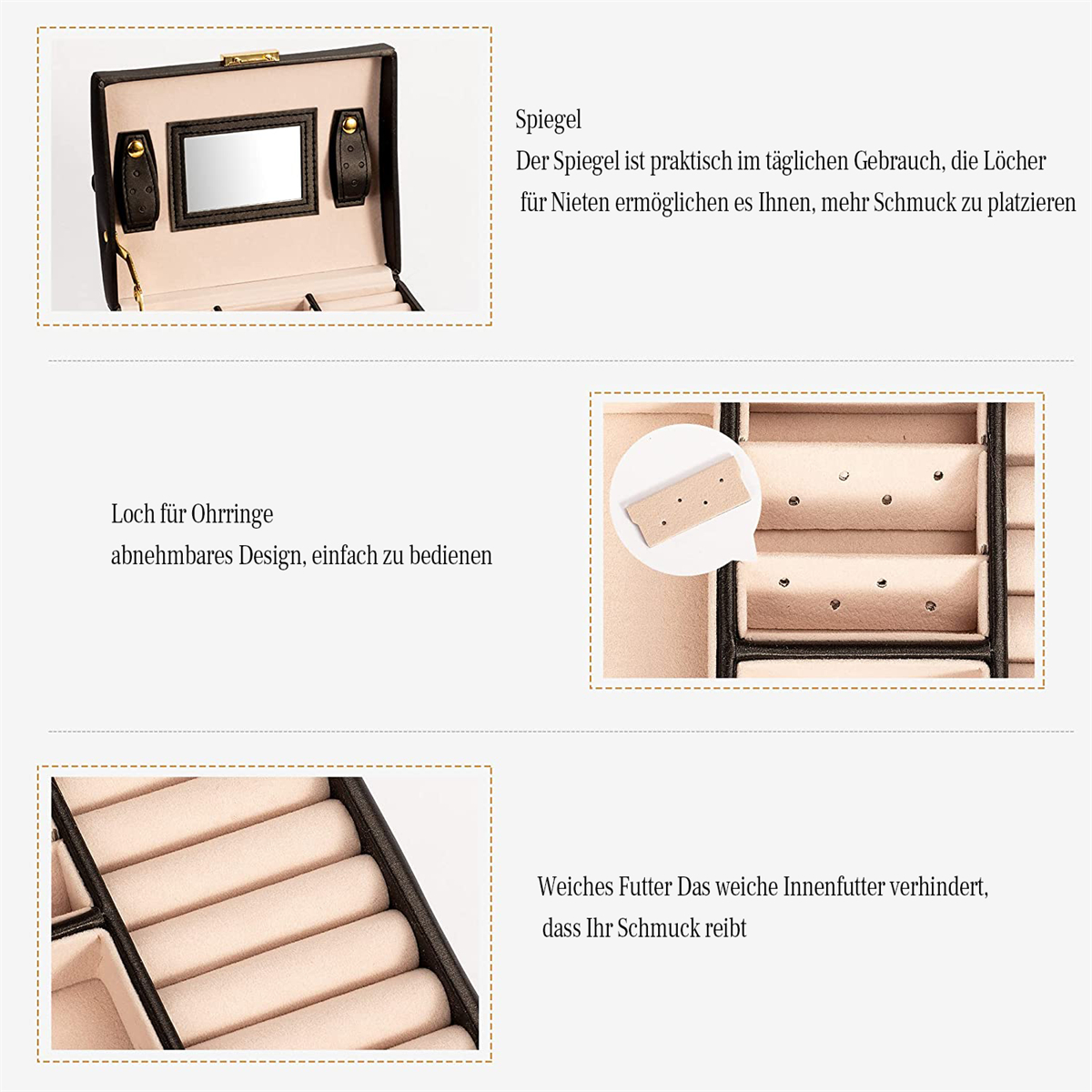 Spiegel

Der Spiegel ist praktisch im täglichen Gebrauch, die Löcher für Nieten ermöglichen es Ihnen, mehr Schmuck zu platzieren

Loch für Ohrringe

abnehmbares Design, einfach zu bedienen

Weiches Futter Das weiche Innenfutter verhindert, dass Ihr Schmuck reibt