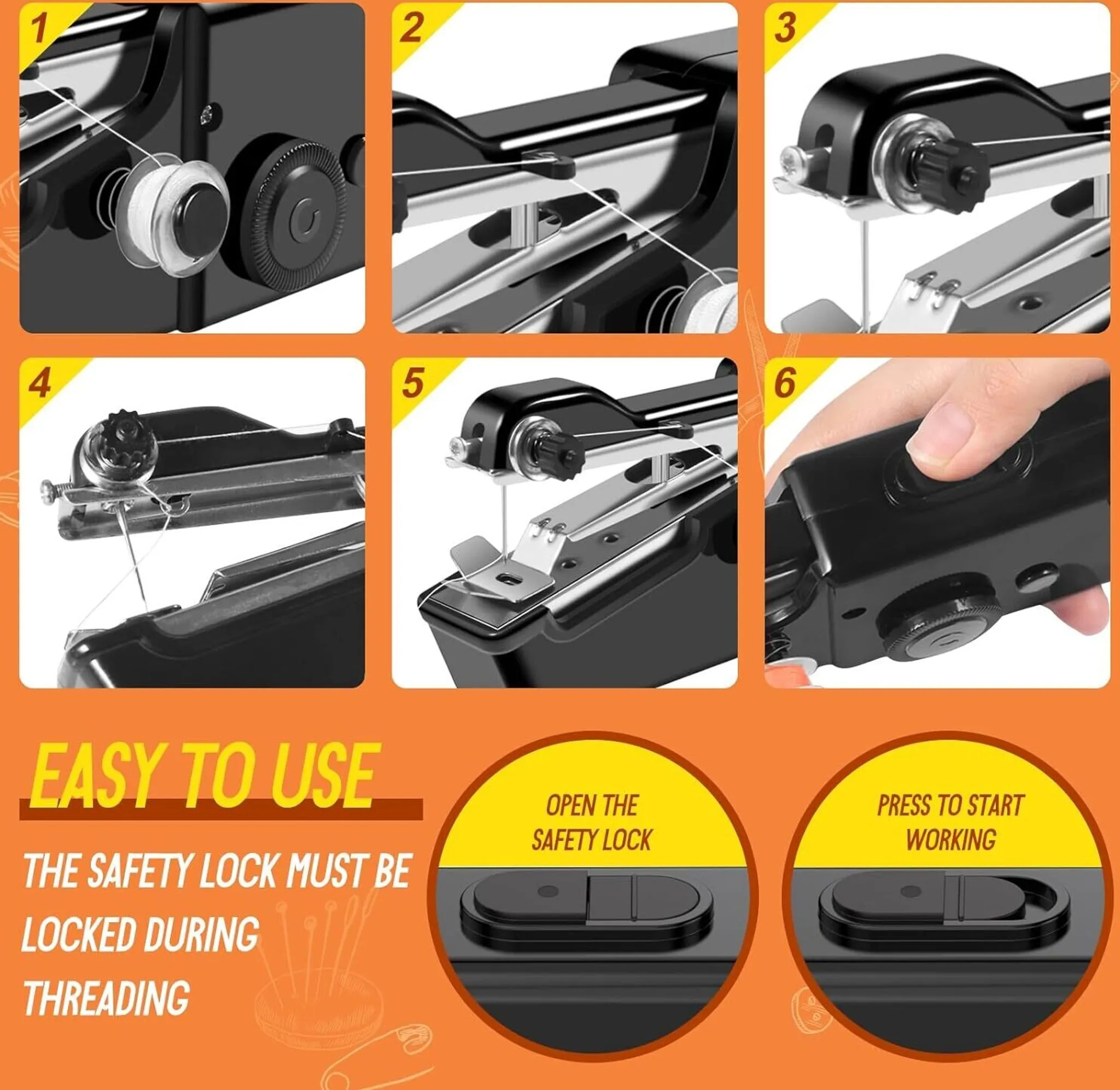 1

2

3

4

5

6

EASY TO USE

THE SAFETY LOCK MUST BE LOCKED DURING THREADING

OPEN THE SAFETY LOCK

PRESS TO START WORKING