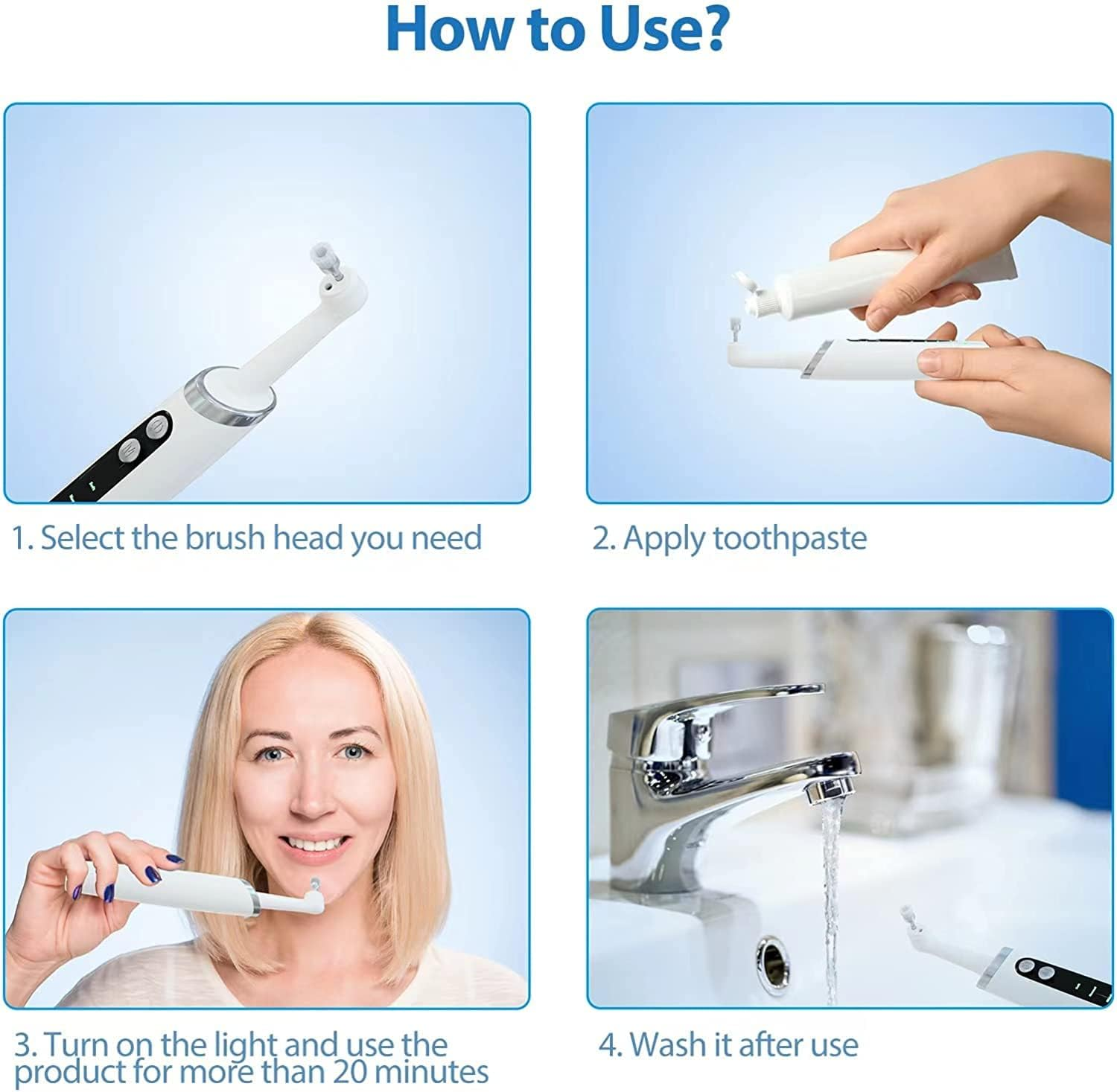 How to Use?

1. Select the brush head you need

2. Apply toothpaste

3. Turn on the light and use the product for more than 20 minutes

4. Wash it after use