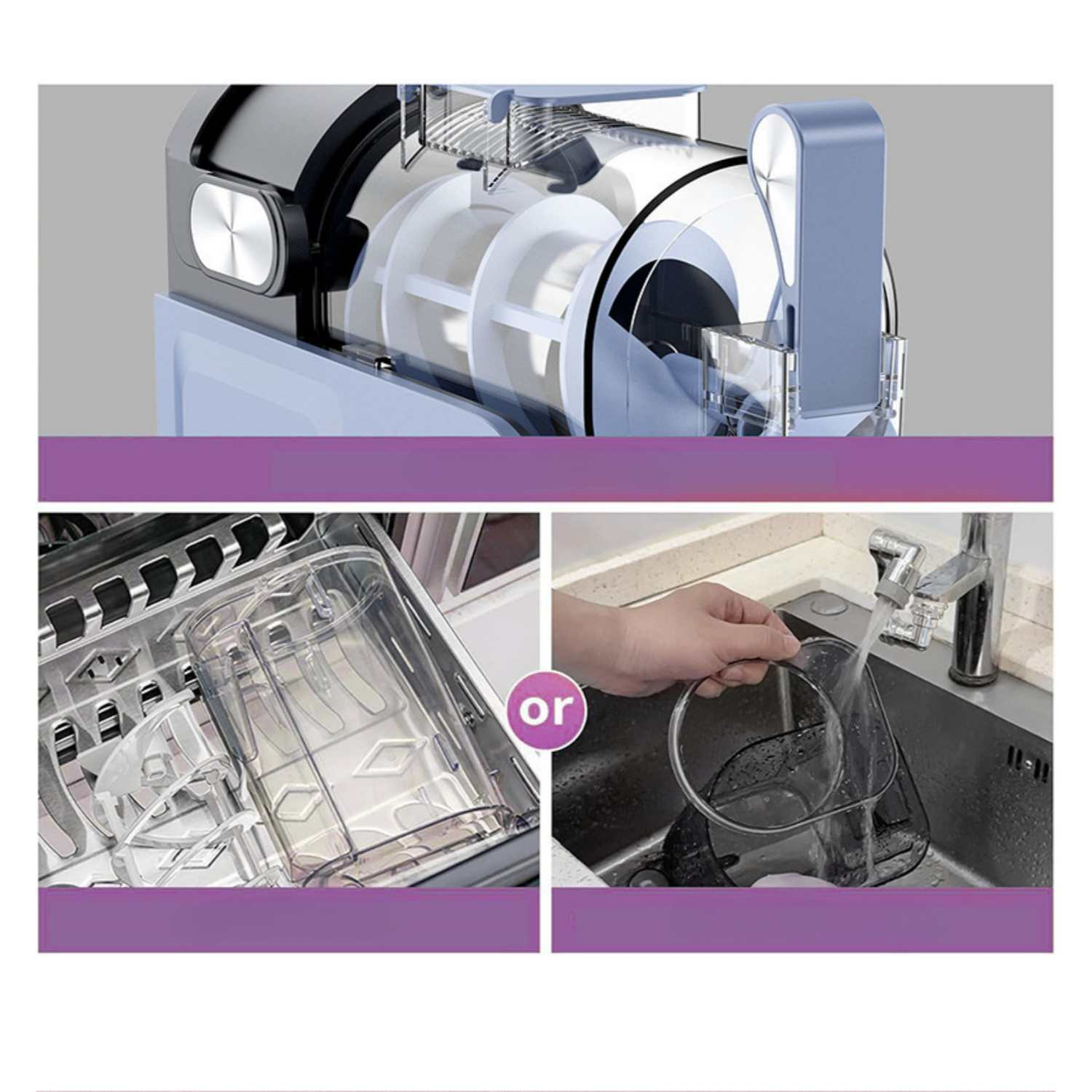 or