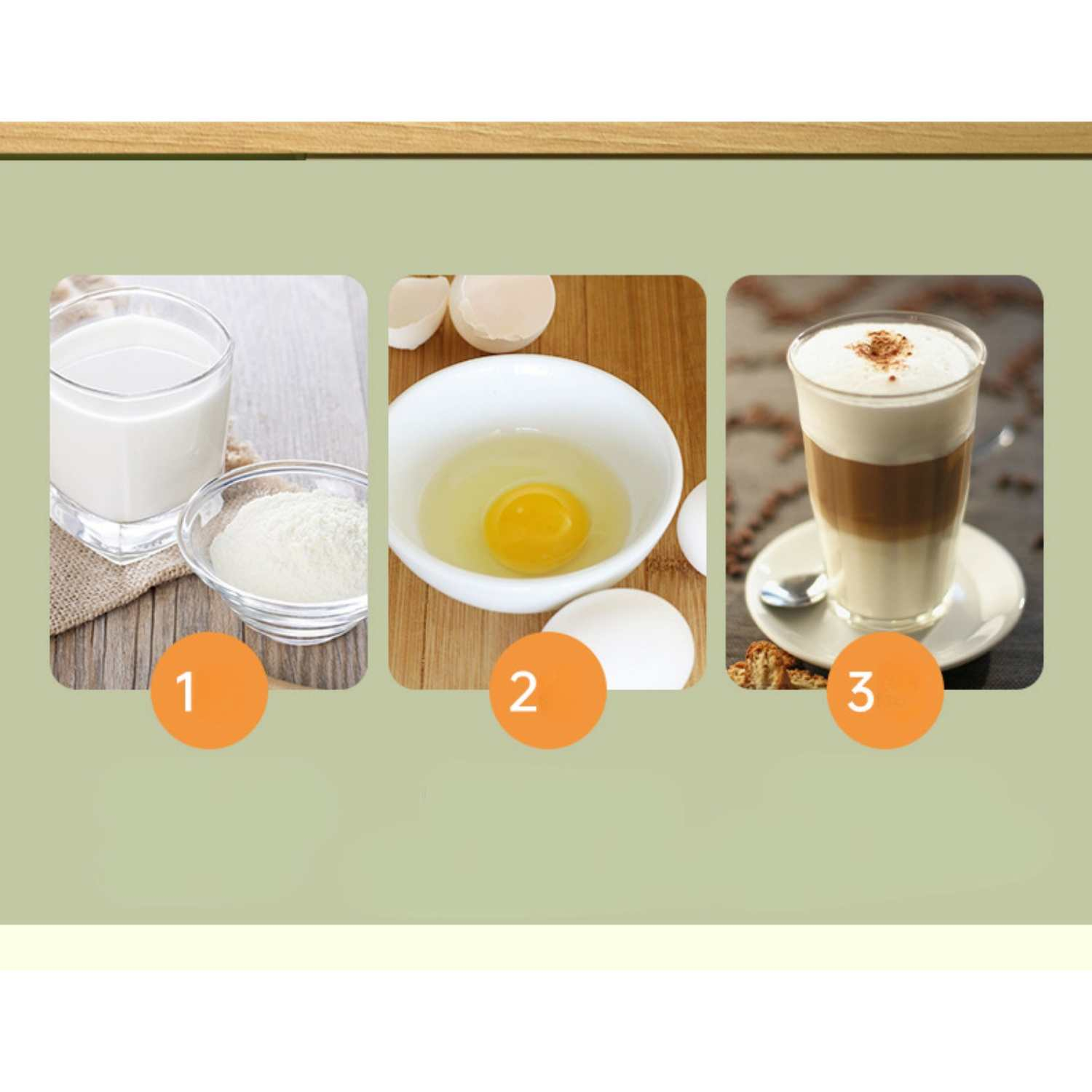 1

2

3