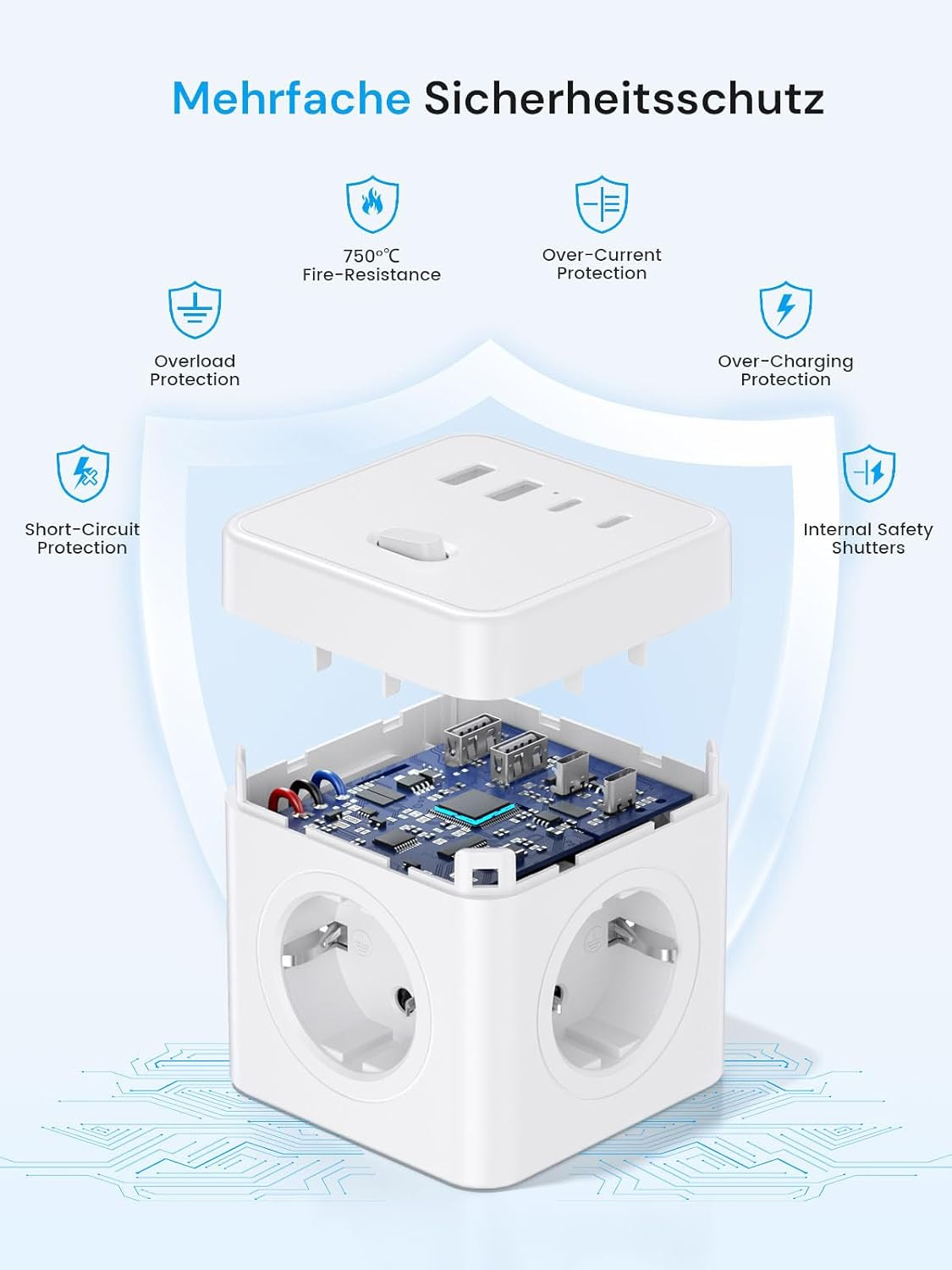 Mehrfache Sicherheitsschutz

750℃
Fire-Resistance

Over-Current
Protection

Overload
Protection

Over-Charging
Protection

Short-Circuit
Protection

Internal Safety
Shutters