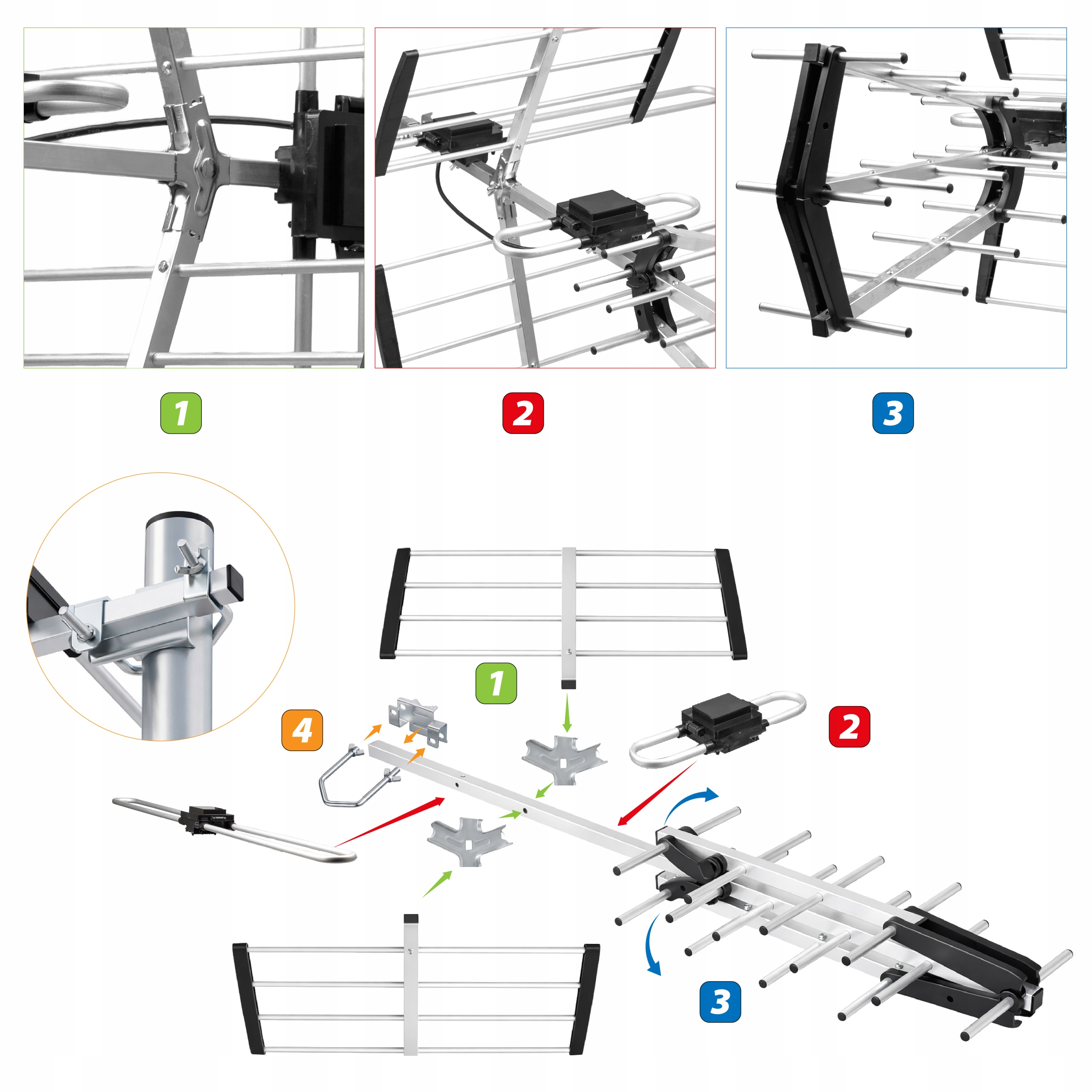 1

2

3

1

4

2

3