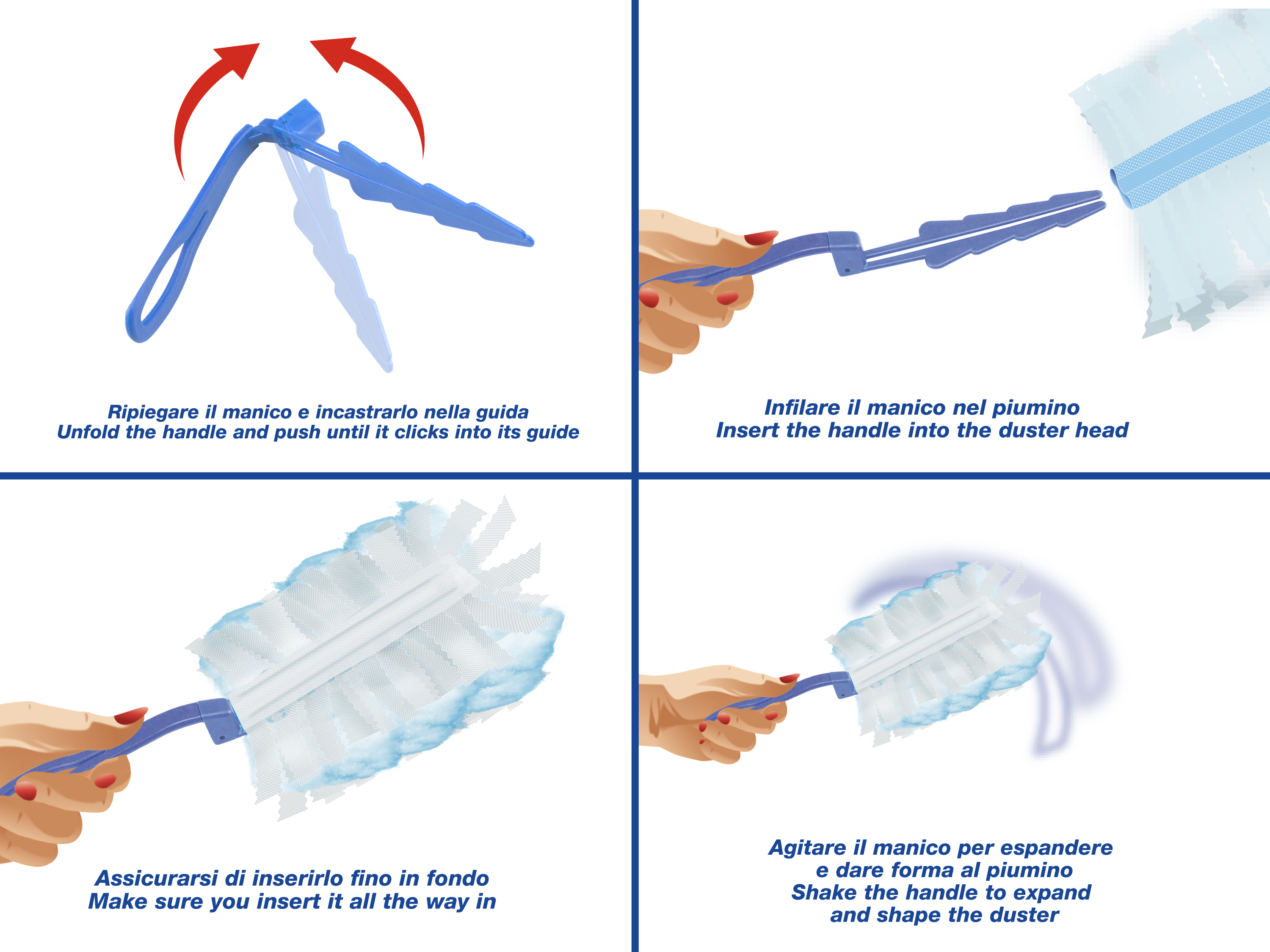 Ripiegare il manico e incastrarlo nella guida
Unfold the handle and push until it clicks into its guide

Infilare il manico nel piumino
Insert the handle into the duster head

Assicurarsi di inserirlo fino in fondo
Make sure you insert it all the way in

Agitare il manico per espandere
e dare forma al piumino
Shake the handle to expand
and shape the duster