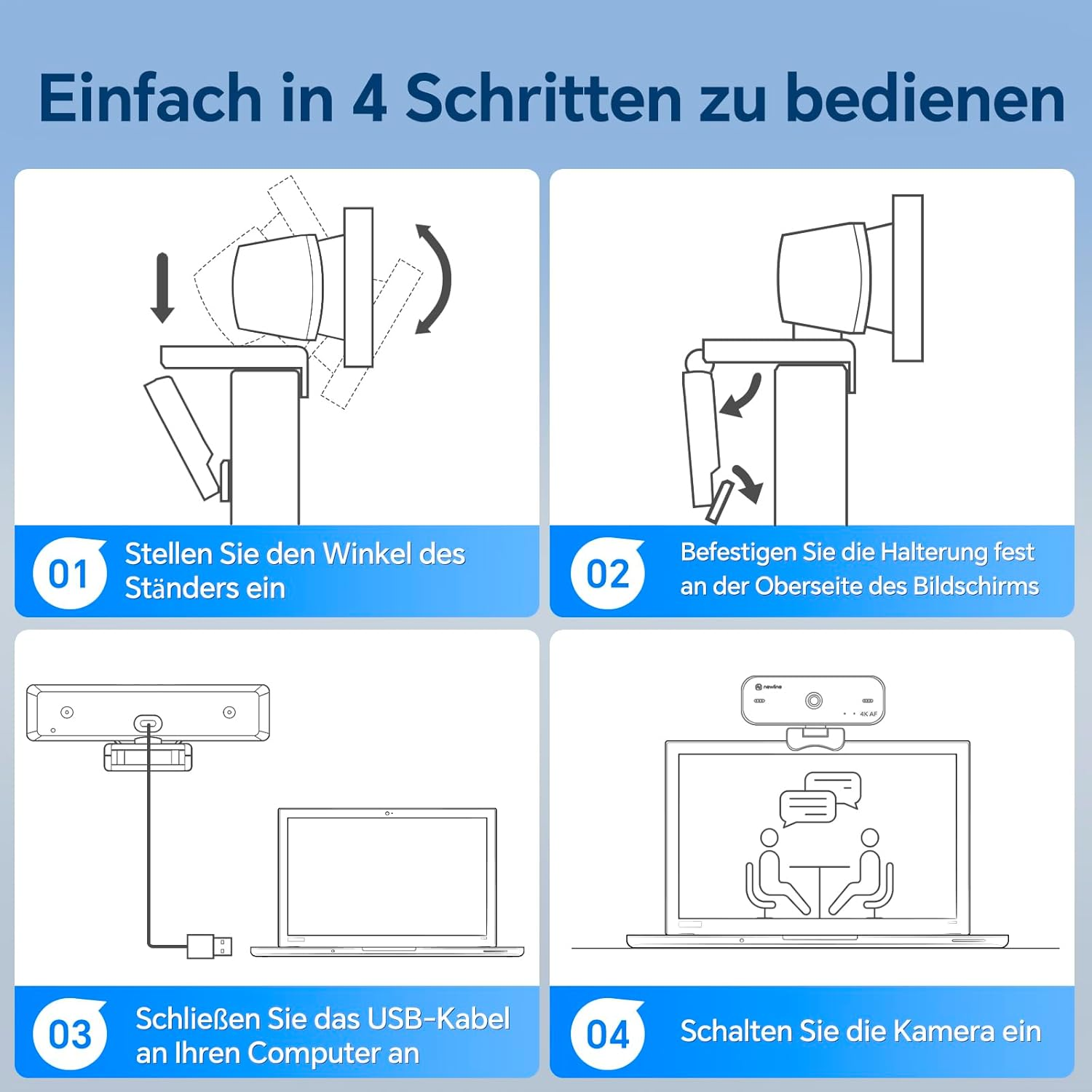 Einfach in 4 Schritten zu bedienen

01 Stellen Sie den Winkel des Ständers ein

02 Befestigen Sie die Halterung fest an der Oberseite des Bildschirms

03 Schließen Sie das USB-Kabel an Ihren Computer an

newline

4K AF

04 Schalten Sie die Kamera ein