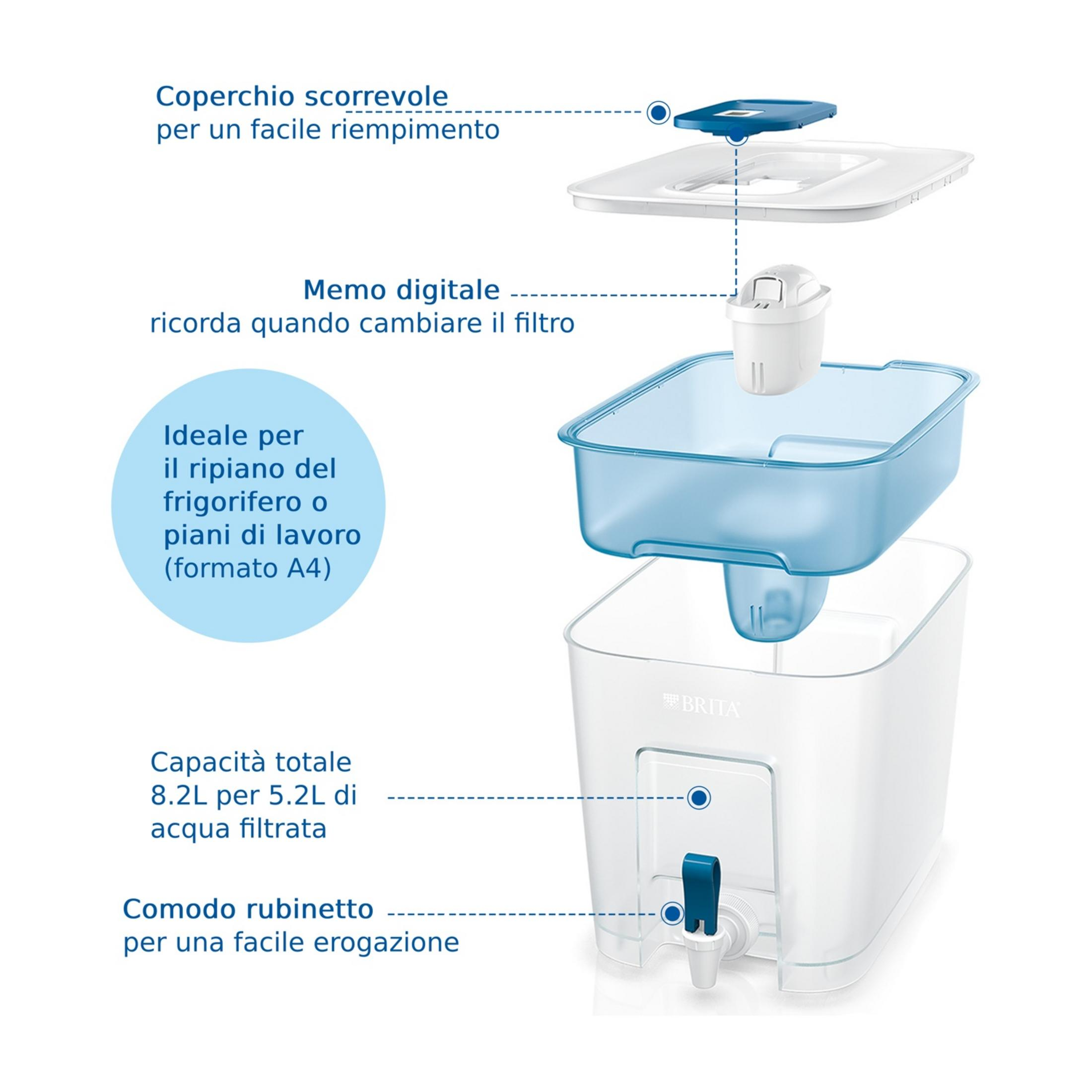 Coperchio scorrevole
per un facile riempimento

Memo digitale
ricorda quando cambiare il filtro

Ideale per il ripiano del frigorifero o piani di lavoro (formato A4)

BRITA

Capacità totale 8.2L per 5.2L di acqua filtrata

Comodo rubinetto
per una facile erogazione