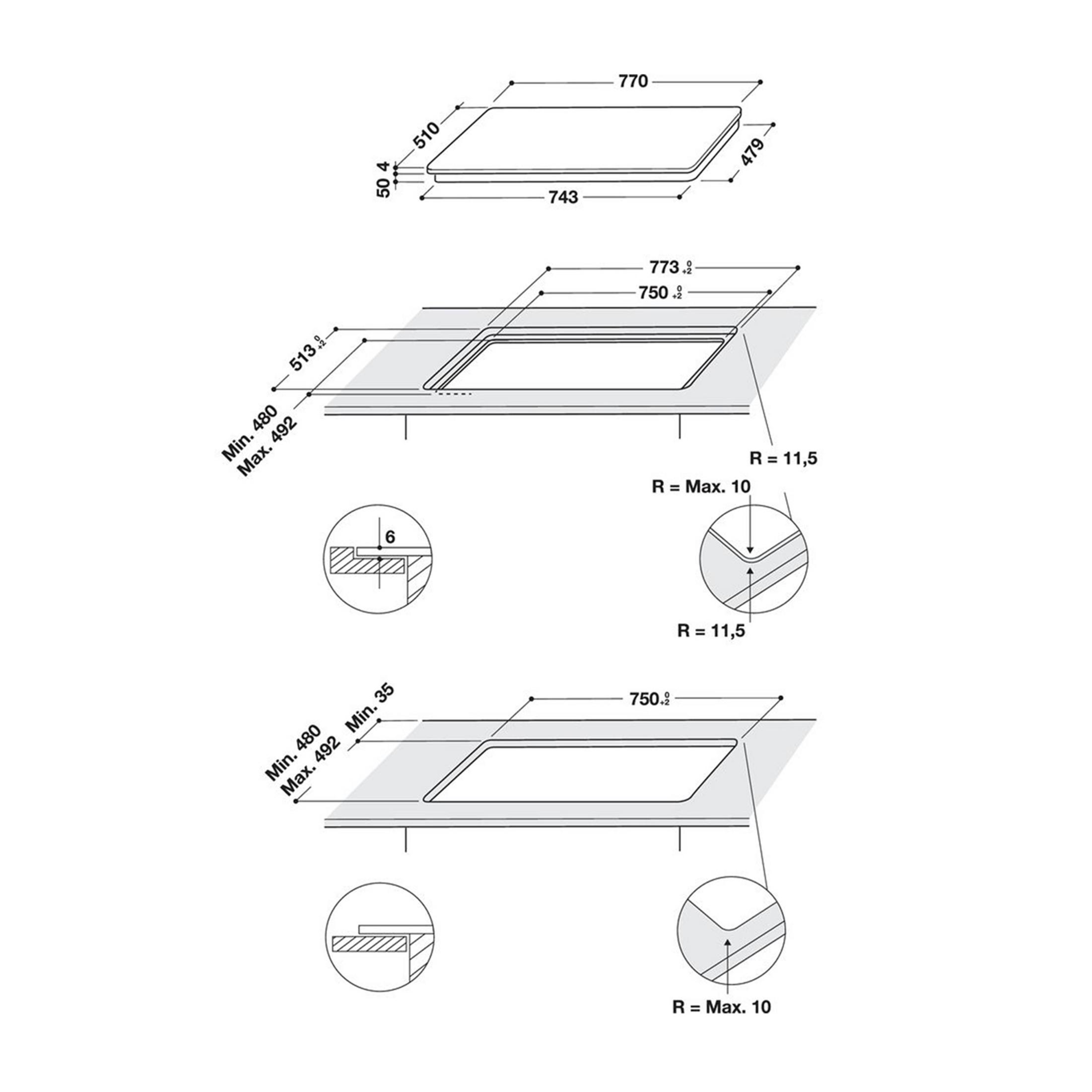 770

510

479

4

50

743

$773^{0}_{+2}$

$750^{0}_{+2}$

$513^{0}_{+2}$

Min. 480
Max. 492

R = 11,5

R = Max. 10

6

R = 11,5

$750^{0}_{+2}$

Min. 35

Min. 480
Max. 492

R = Max. 10