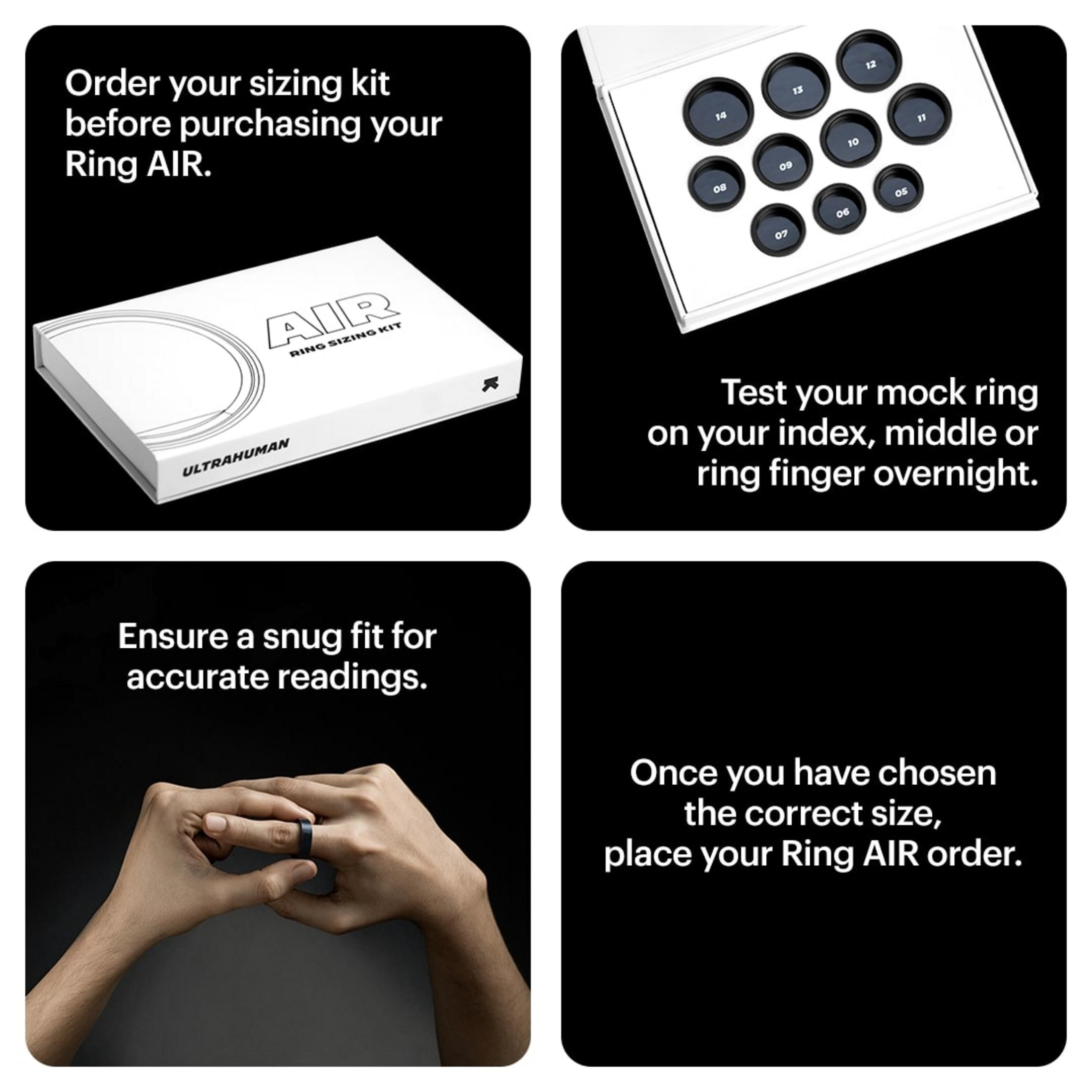 Order your sizing kit before purchasing your Ring AIR.

AIR
RING SIZING KIT
ULTRAHUMAN

12
13
14
11
10
09
08
05
06
07

Test your mock ring on your index, middle or ring finger overnight.

Ensure a snug fit for accurate readings.

Once you have chosen the correct size, place your Ring AIR order.