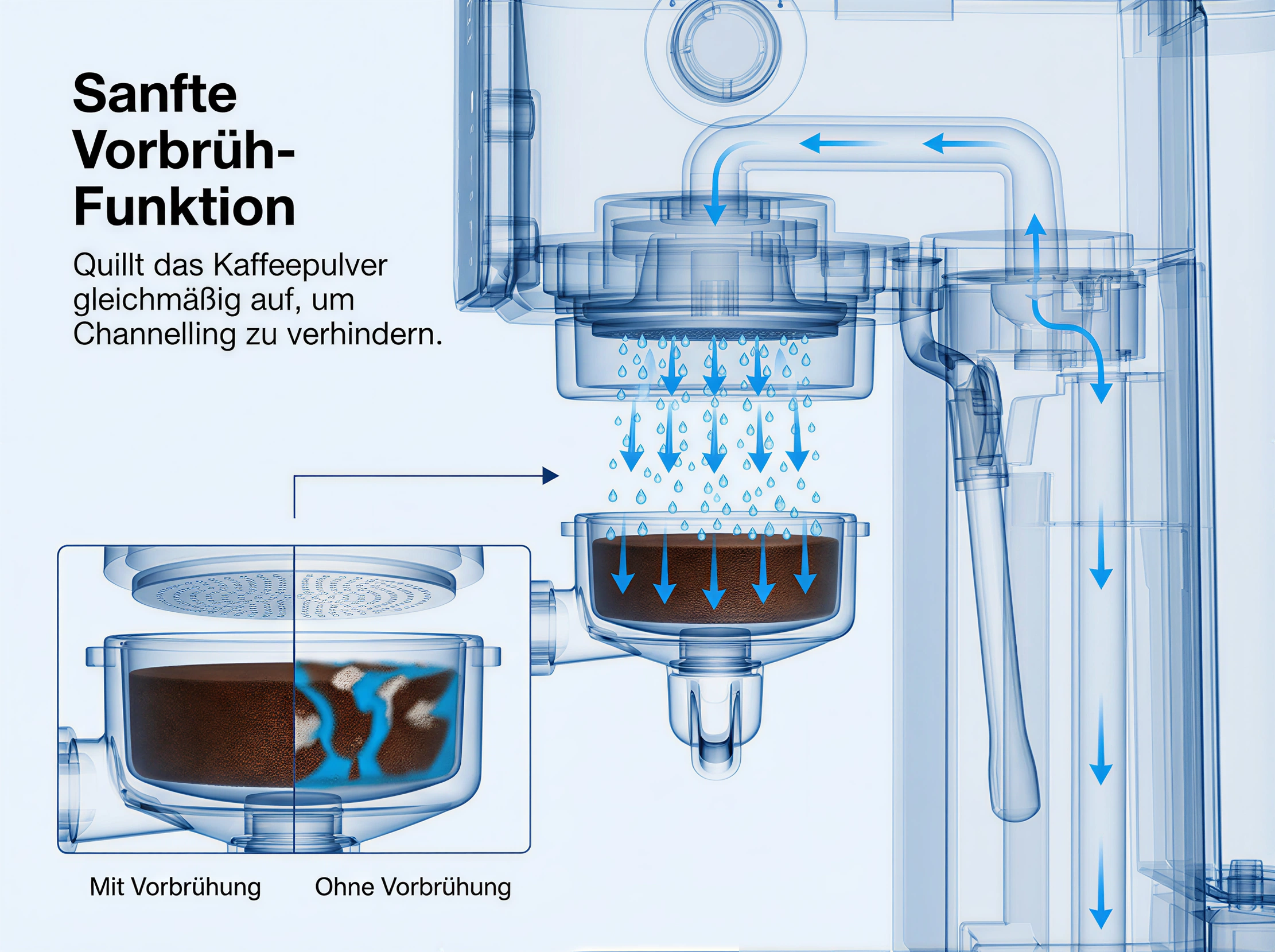 Sanfte Vorbrüh-Funktion

Quillt das Kaffeepulver gleichmäßig auf, um Channelling zu verhindern.

Mit Vorbrühung

Ohne Vorbrühung