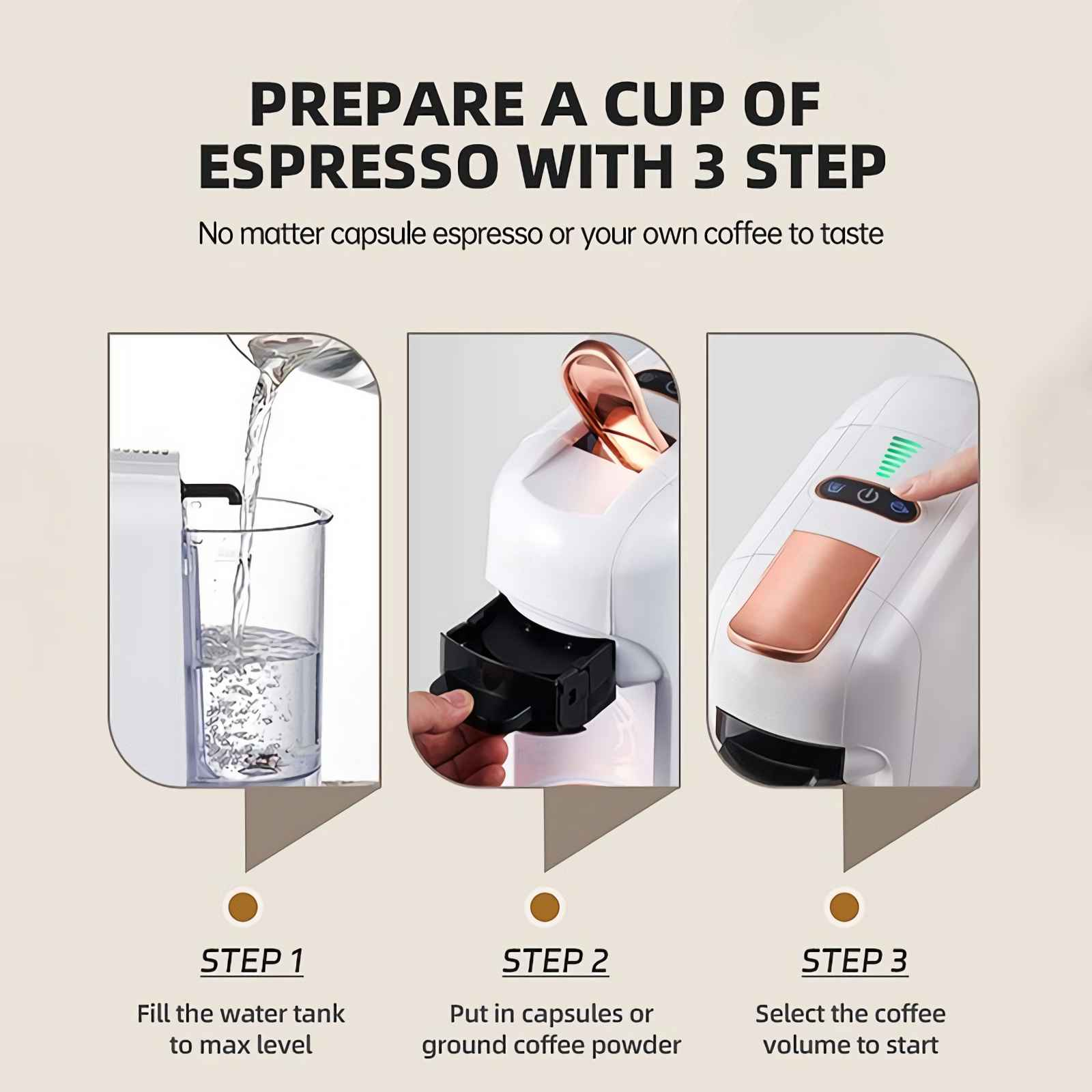 PREPARE A CUP OF ESPRESSO WITH 3 STEP

No matter capsule espresso or your own coffee to taste

STEP 1

Fill the water tank to max level

STEP 2

Put in capsules or ground coffee powder

STEP 3

Select the coffee volume to start