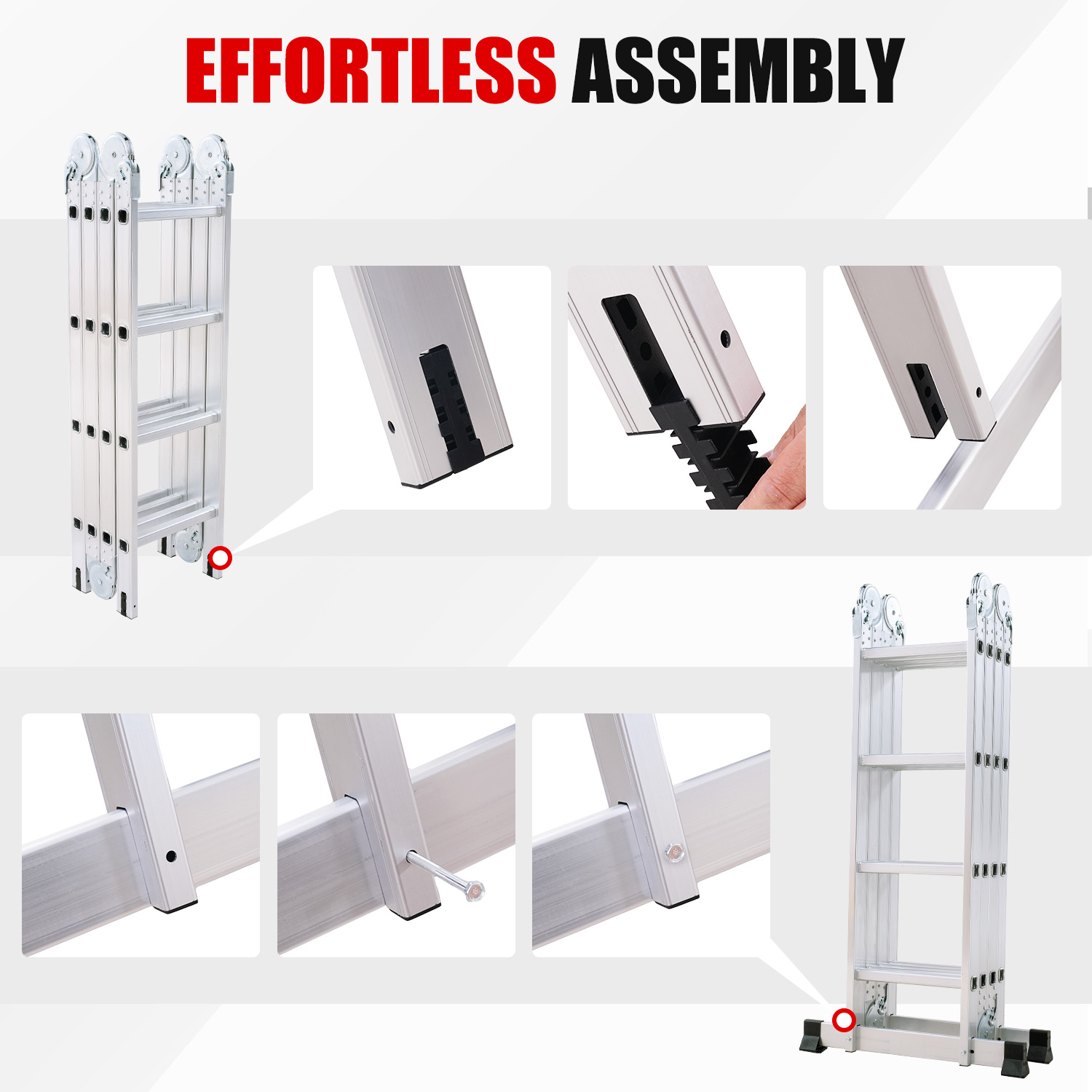 EFFORTLESS ASSEMBLY