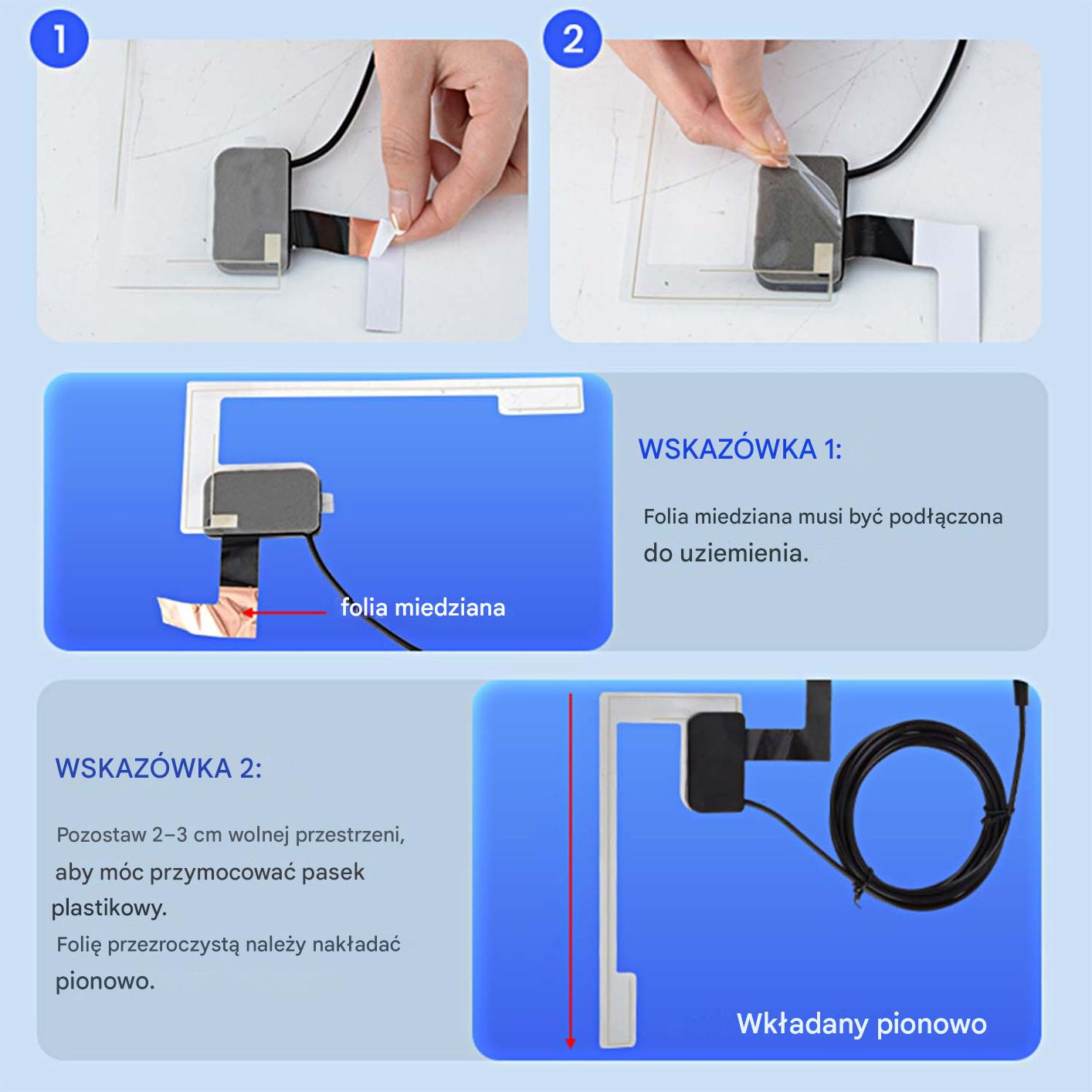 1

2

folia miedziana

WSKAZÓWKA 1:

Folia miedziana musi być podłączona do uziemienia.

WSKAZÓWKA 2:

Pozostaw 2–3 cm wolnej przestrzeni, aby móc przymocować pasek plastikowy.
Folię przezroczystą należy nakładać pionowo.

Wkładany pionowo