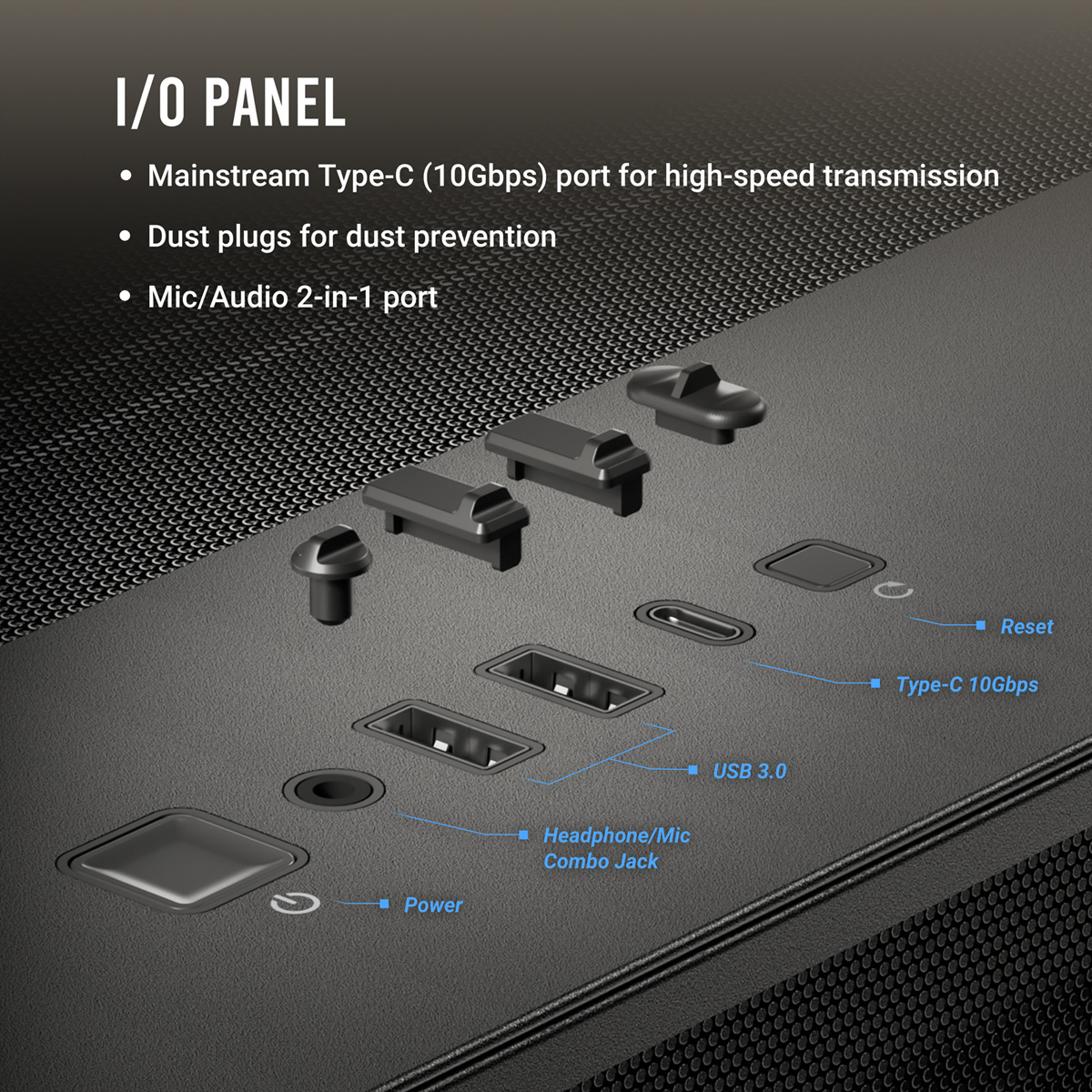 I/O PANEL

• Mainstream Type-C (10Gbps) port for high-speed transmission

• Dust plugs for dust prevention

• Mic/Audio 2-in-1 port

Reset

Type-C 10Gbps

USB 3.0

Headphone/Mic Combo Jack

Power