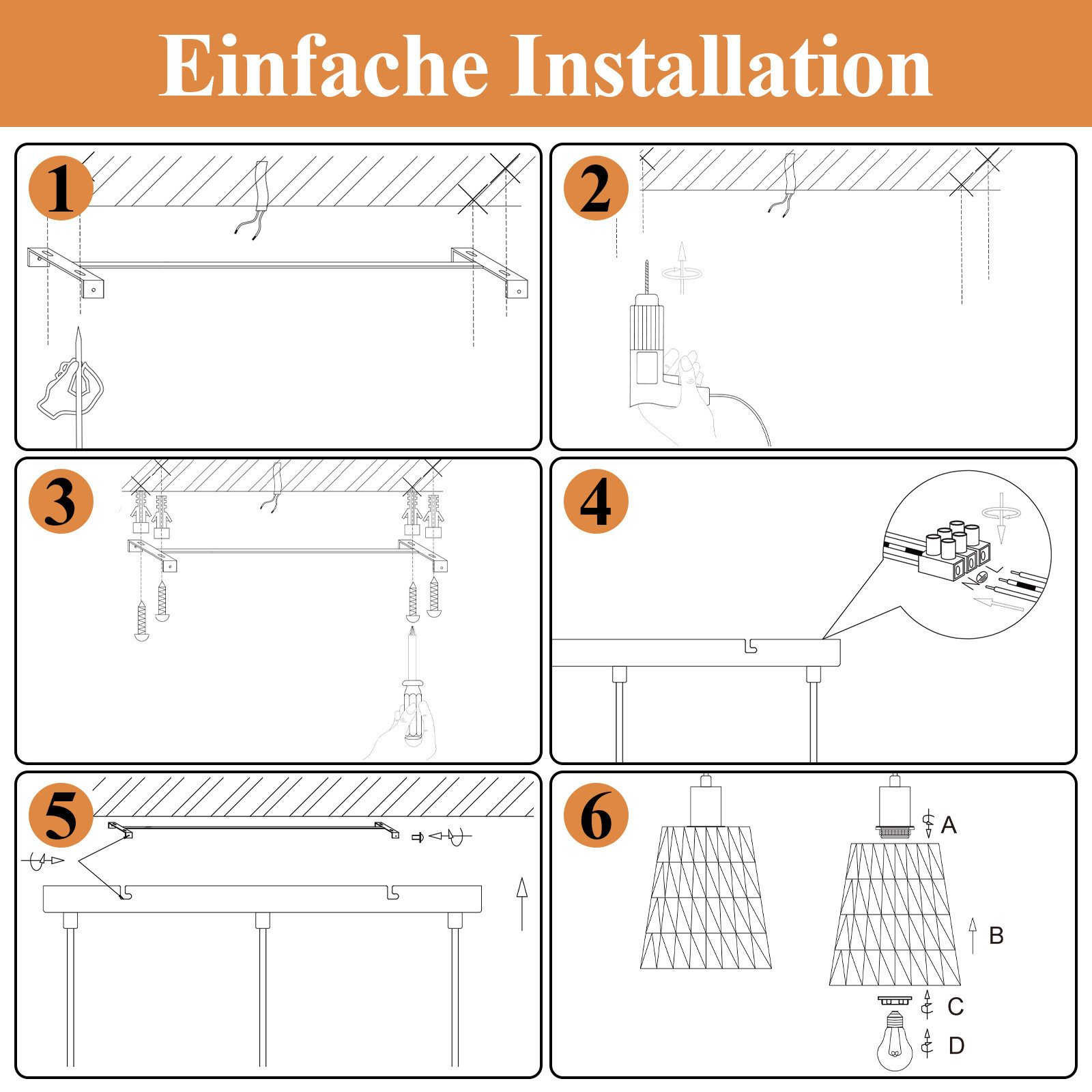 Einfache Installation

1

2

3

4

L
N

5

6

A

B

C

D