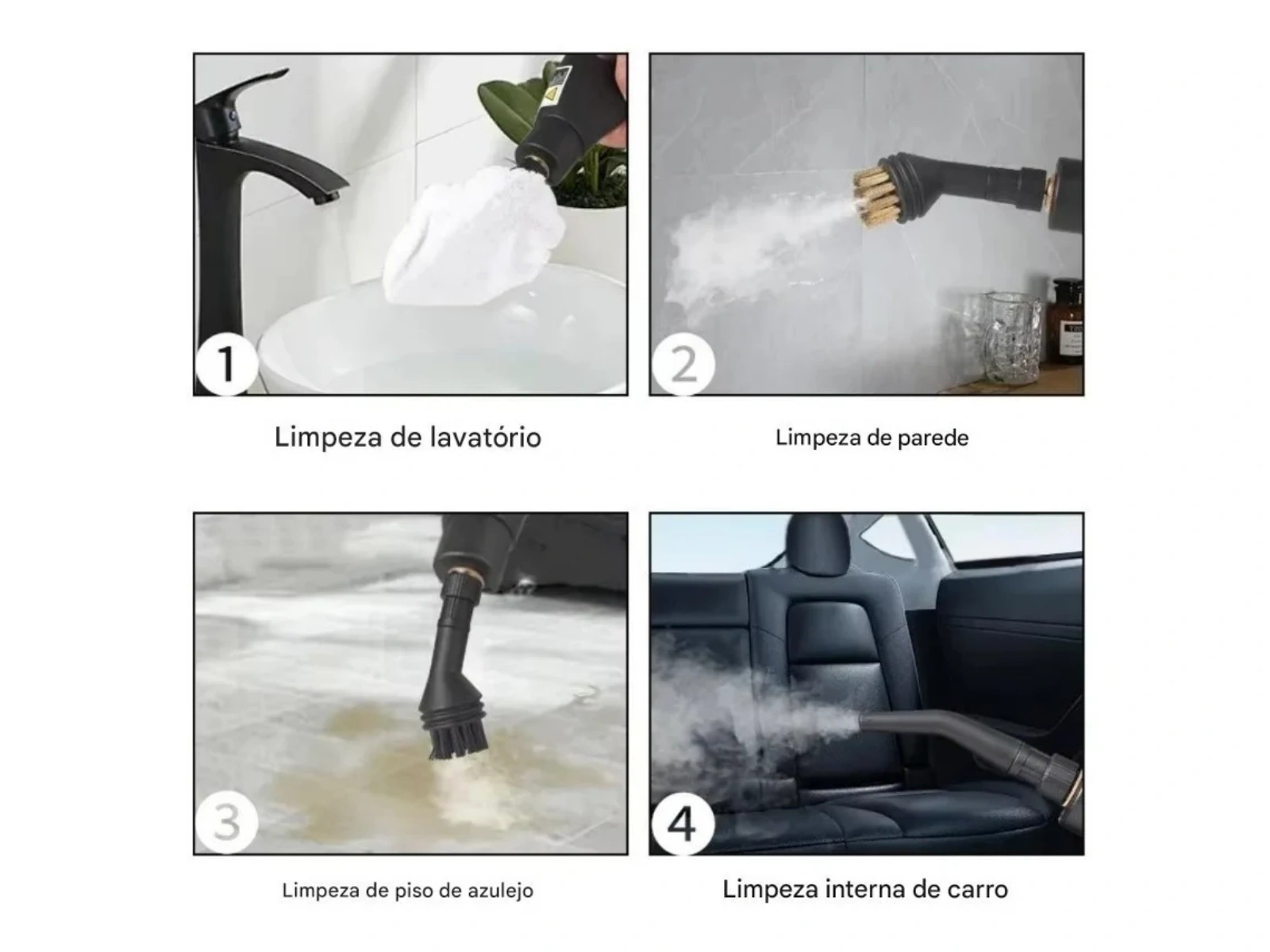 1

Limpeza de lavatório

2

Limpeza de parede

3

Limpeza de piso de azulejo

4

Limpeza interna de carro