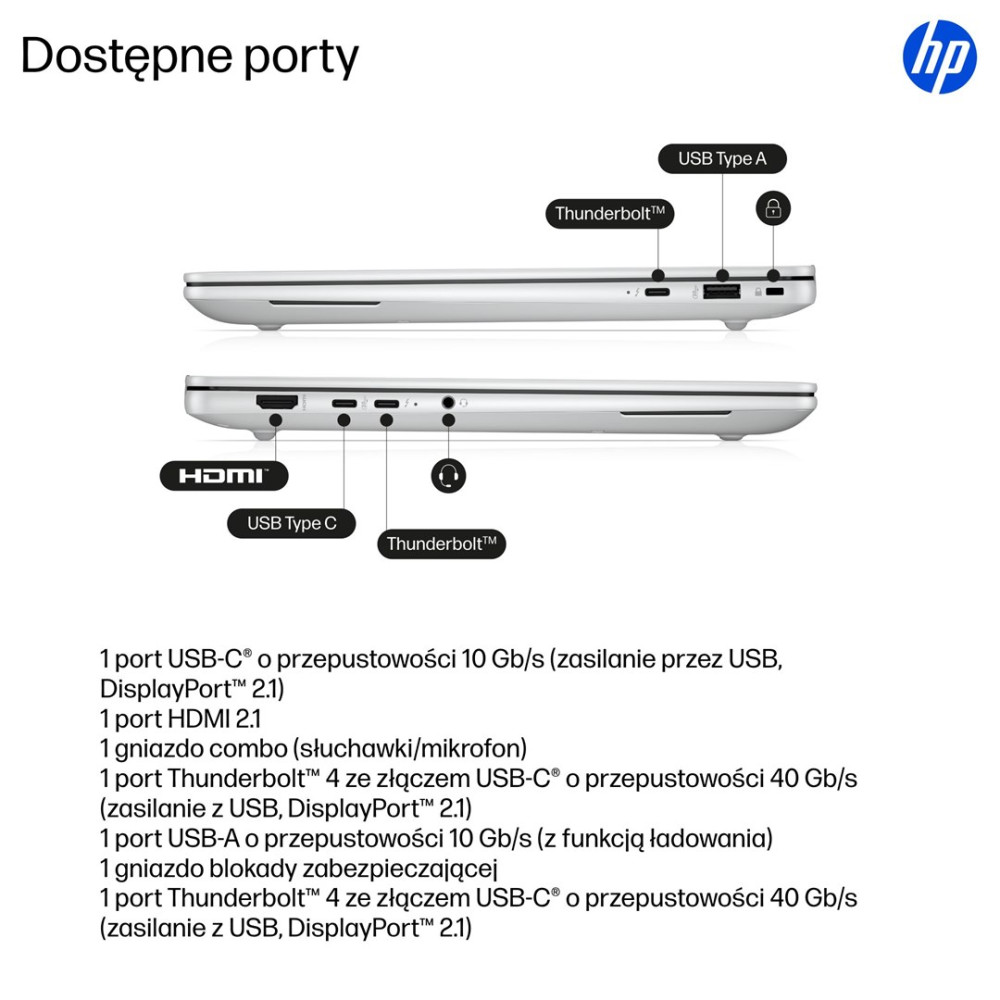 Dostępne porty

hp

USB Type A

Thunderbolt™

HDMI

USB Type C

Thunderbolt™

1 port USB-C® o przepustowości 10 Gb/s (zasilanie przez USB, DisplayPort™ 2.1)
1 port HDMI 2.1
1 gniazdo combo (słuchawki/mikrofon)
1 port Thunderbolt™ 4 ze złączem USB-C® o przepustowości 40 Gb/s (zasilanie z USB, DisplayPort™ 2.1)
1 port USB-A o przepustowości 10 Gb/s (z funkcją ładowania)
1 gniazdo blokady zabezpieczającej
1 port Thunderbolt™ 4 ze złączem USB-C® o przepustowości 40 Gb/s (zasilanie z USB, DisplayPort™ 2.1)