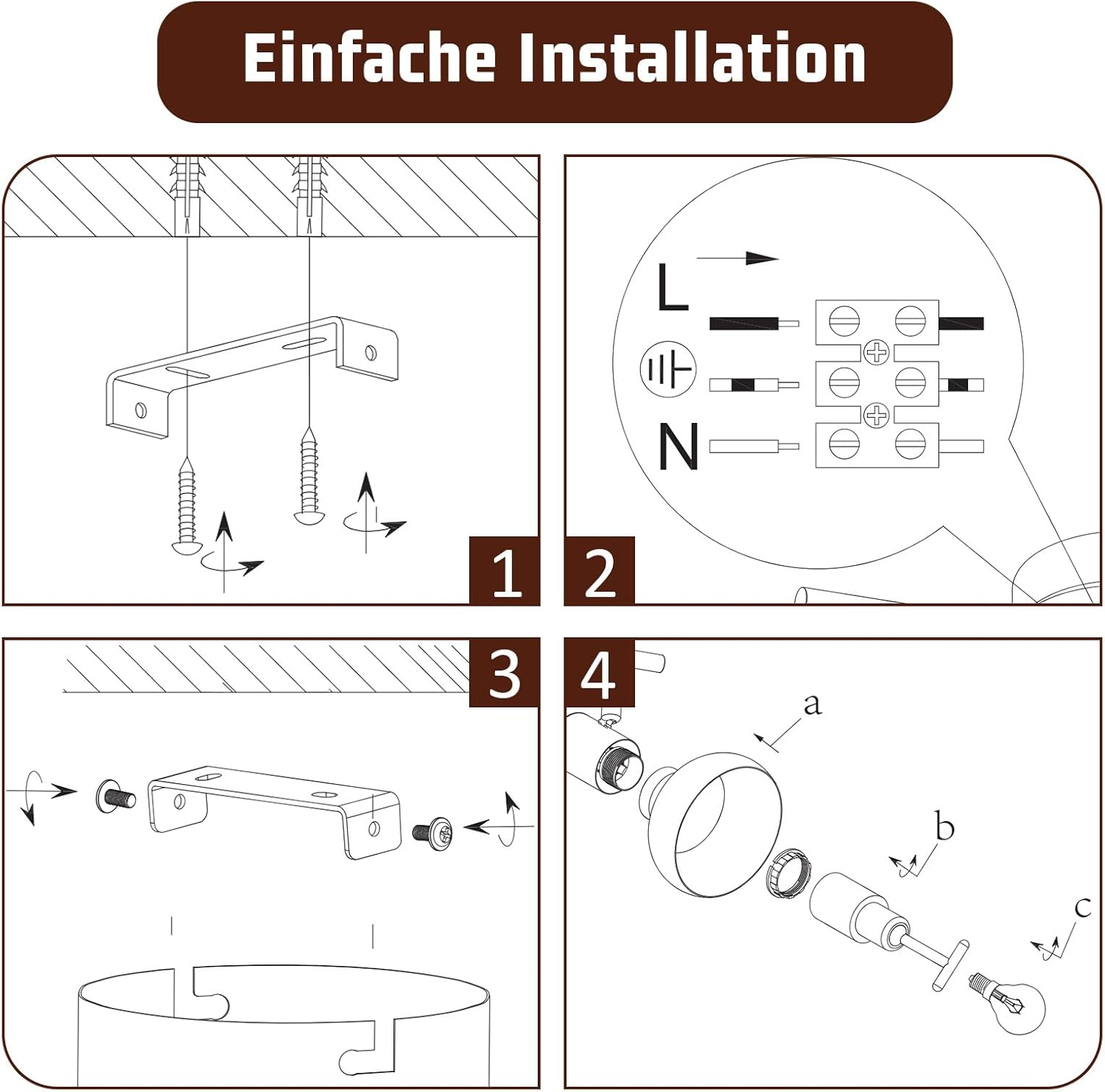 Einfache Installation

1

L

N

2

3

4

a

b

c