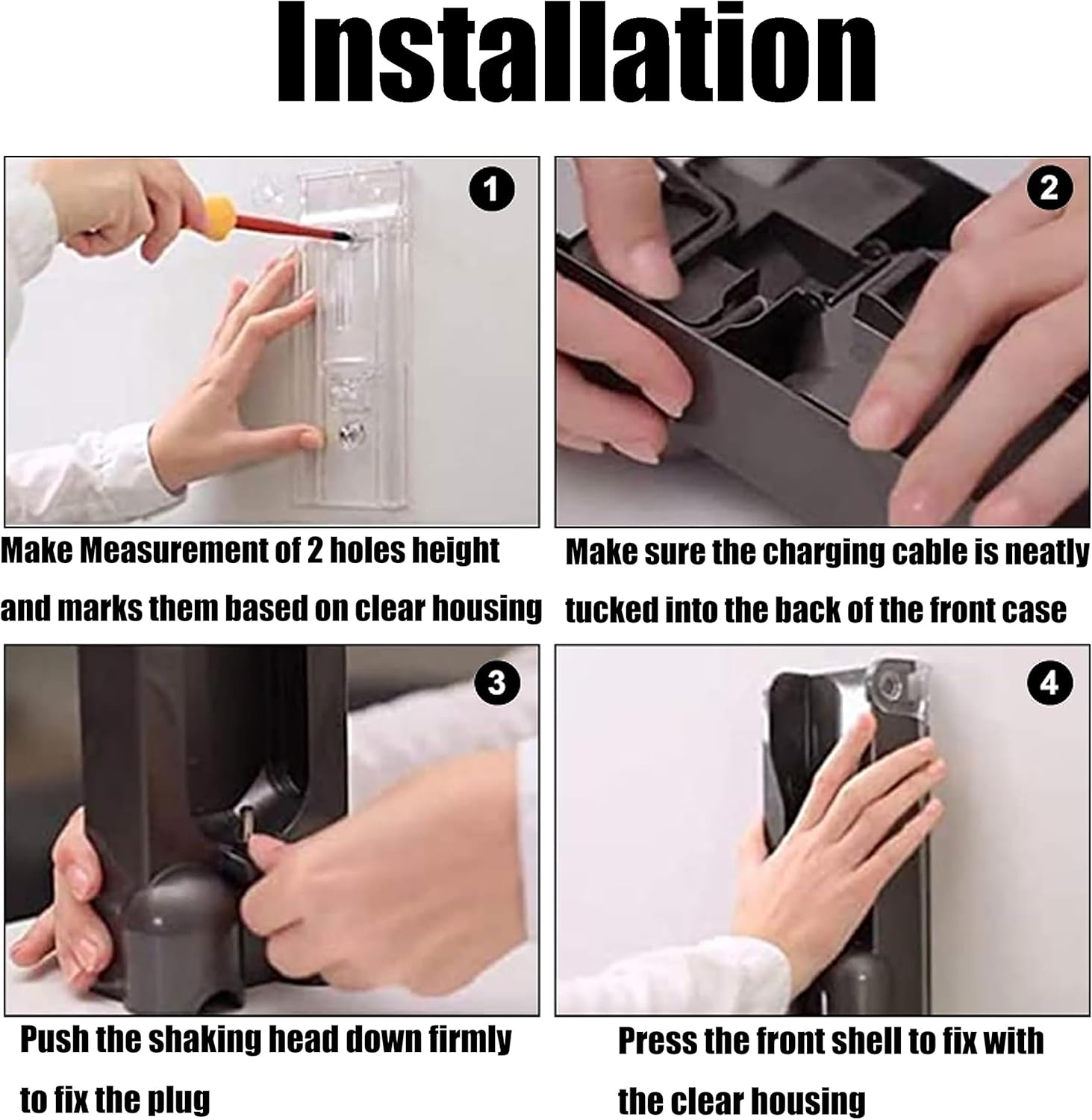 Installation

1

Make Measurement of 2 holes height and marks them based on clear housing

2

Make sure the charging cable is neatly tucked into the back of the front case

3

Push the shaking head down firmly to fix the plug

4

Press the front shell to fix with the clear housing