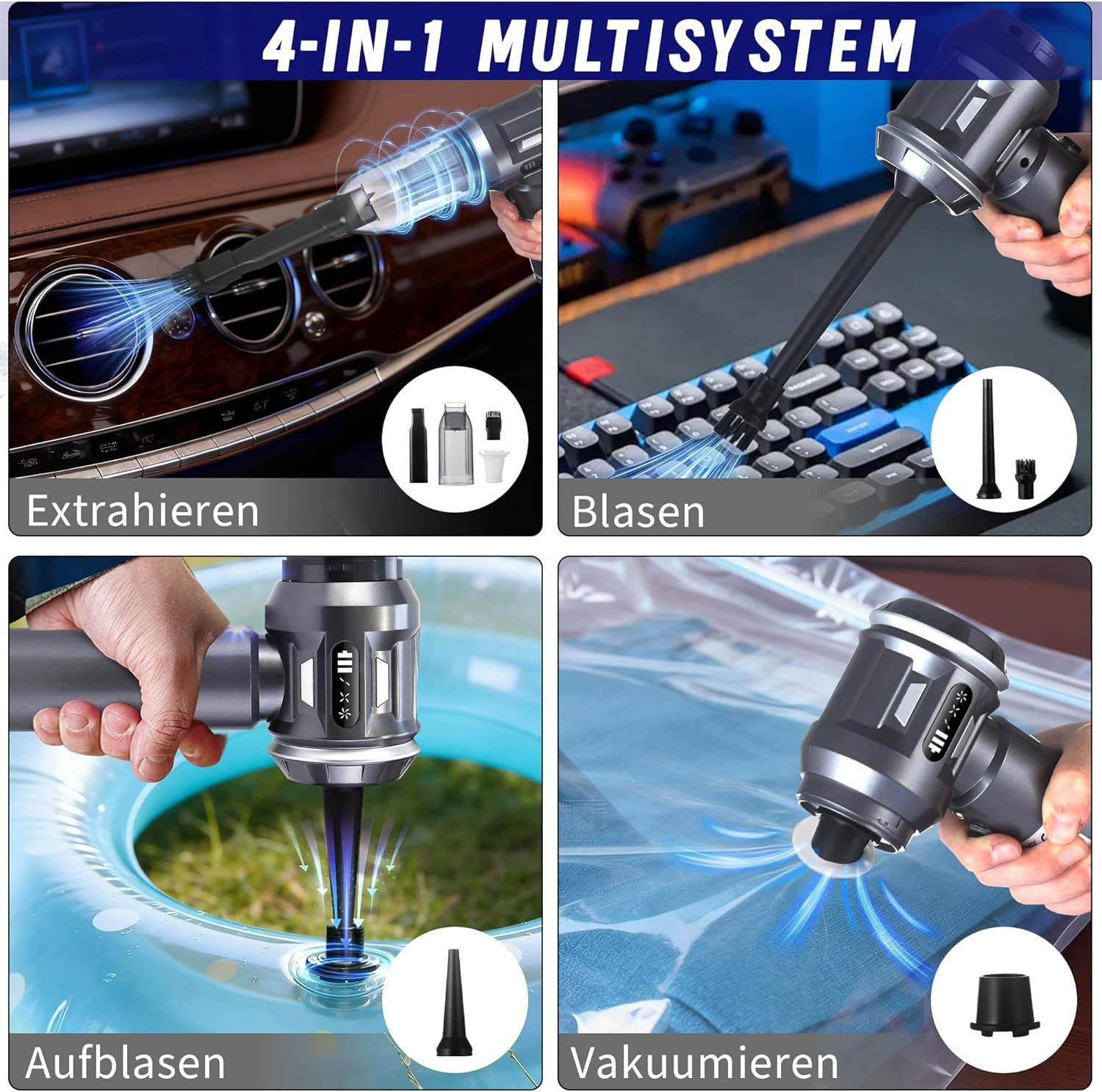 4-IN-1 MULTISYSTEM

Extrahieren

Blasen

Aufblasen

Vakuumieren